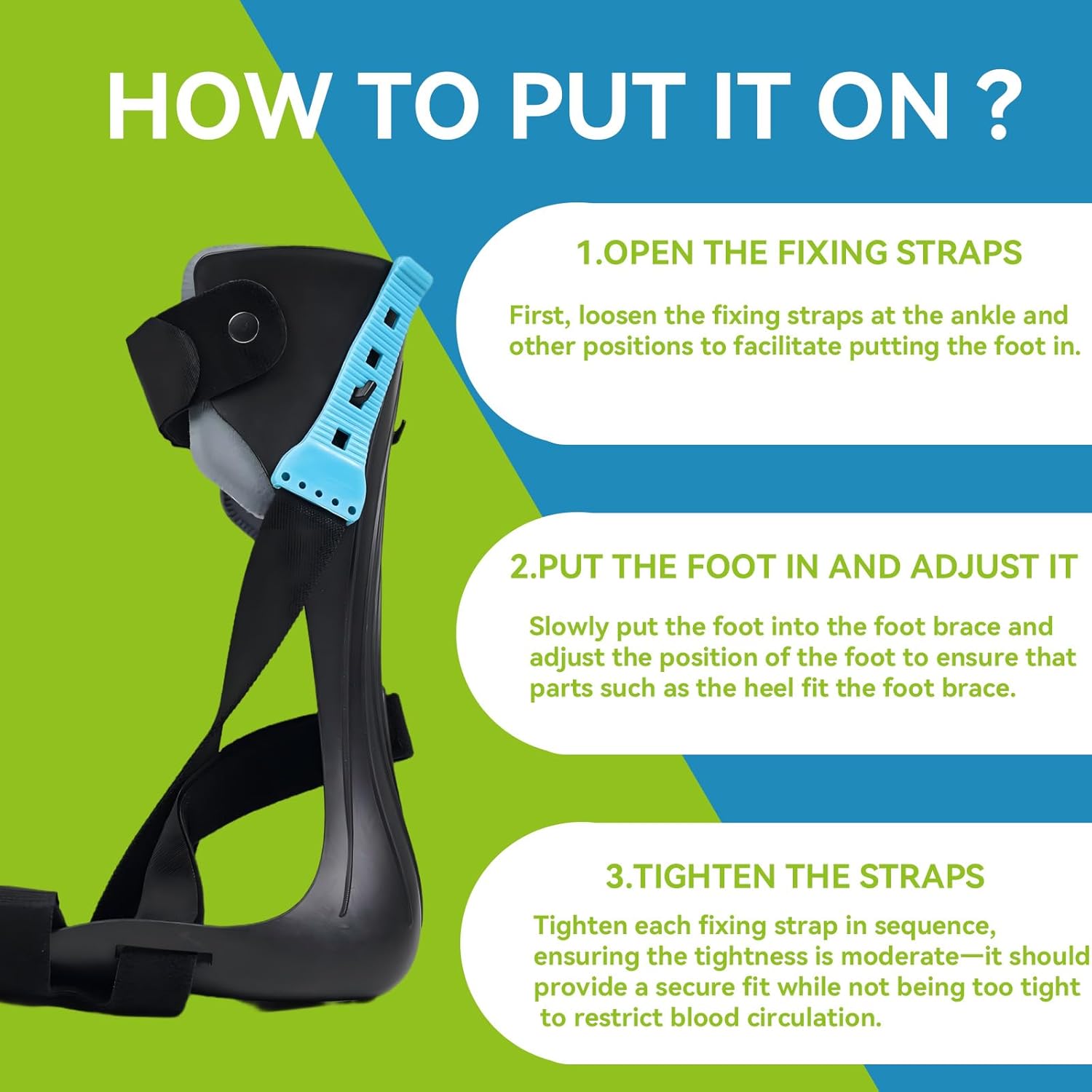 HOW TO PUT IT ON ?

1.OPEN THE FIXING STRAPS

First, loosen the fixing straps at the ankle and other positions to facilitate putting the foot in.

2.PUT THE FOOT IN AND ADJUST IT

Slowly put the foot into the foot brace and adjust the position of the foot to ensure that parts such as the heel fit the foot brace.

3.TIGHTEN THE STRAPS

Tighten each fixing strap in sequence, ensuring the tightness is moderate—it should provide a secure fit while not being too tight to restrict blood circulation.