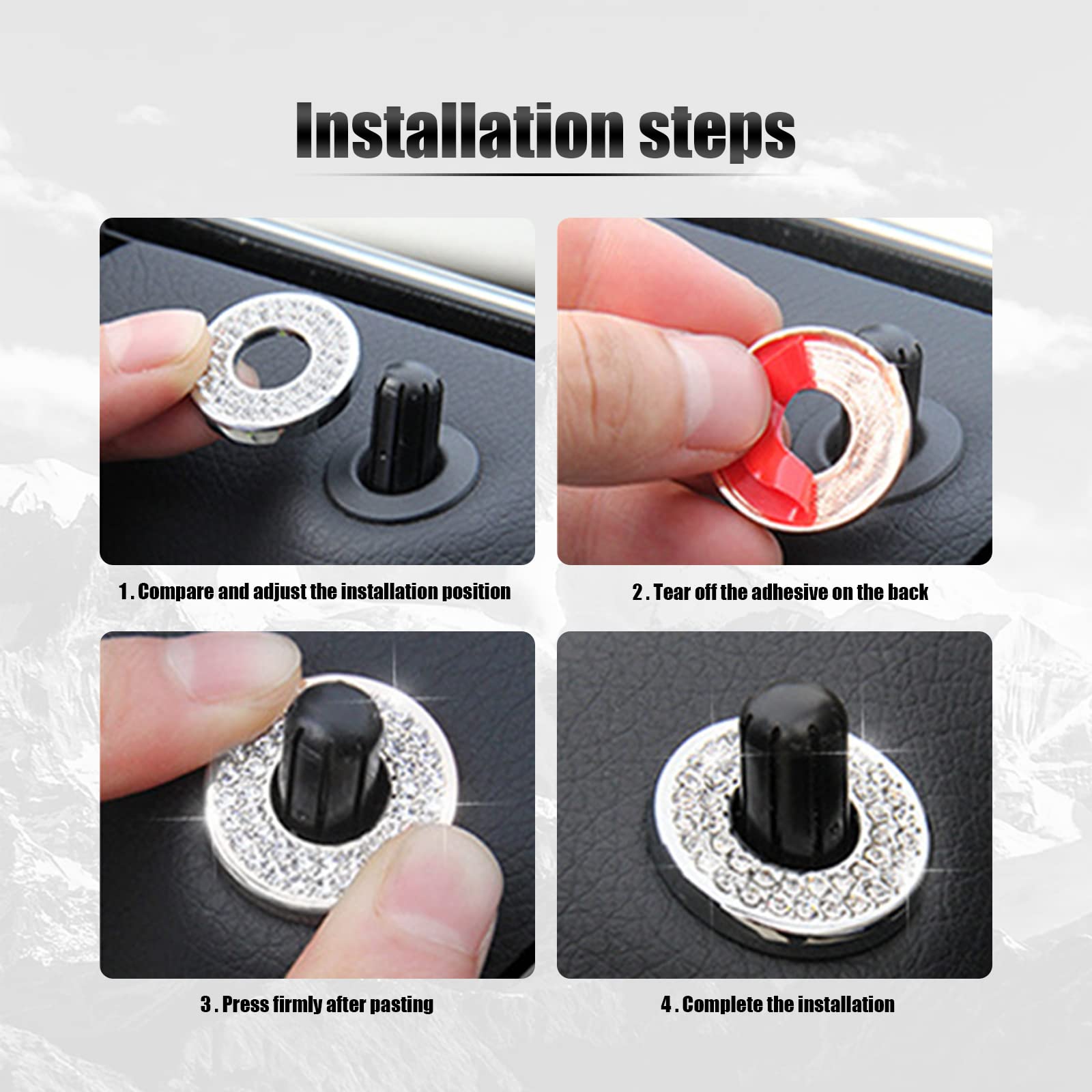 Installation steps

1 . Compare and adjust the installation position

2 . Tear off the adhesive on the back

3 . Press firmly after pasting

4 . Complete the installation