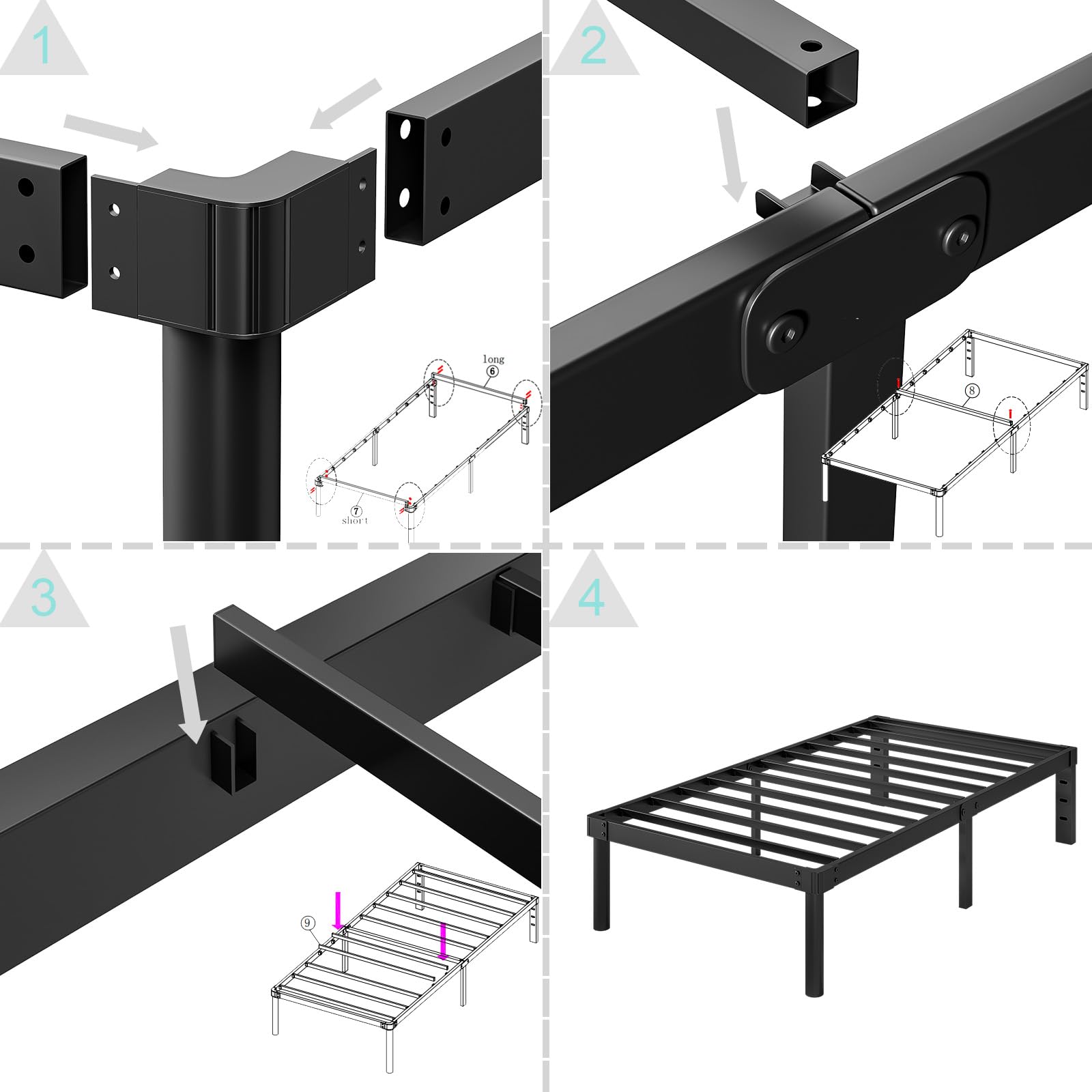 1

long
6
7
short

2

8

3

9

4