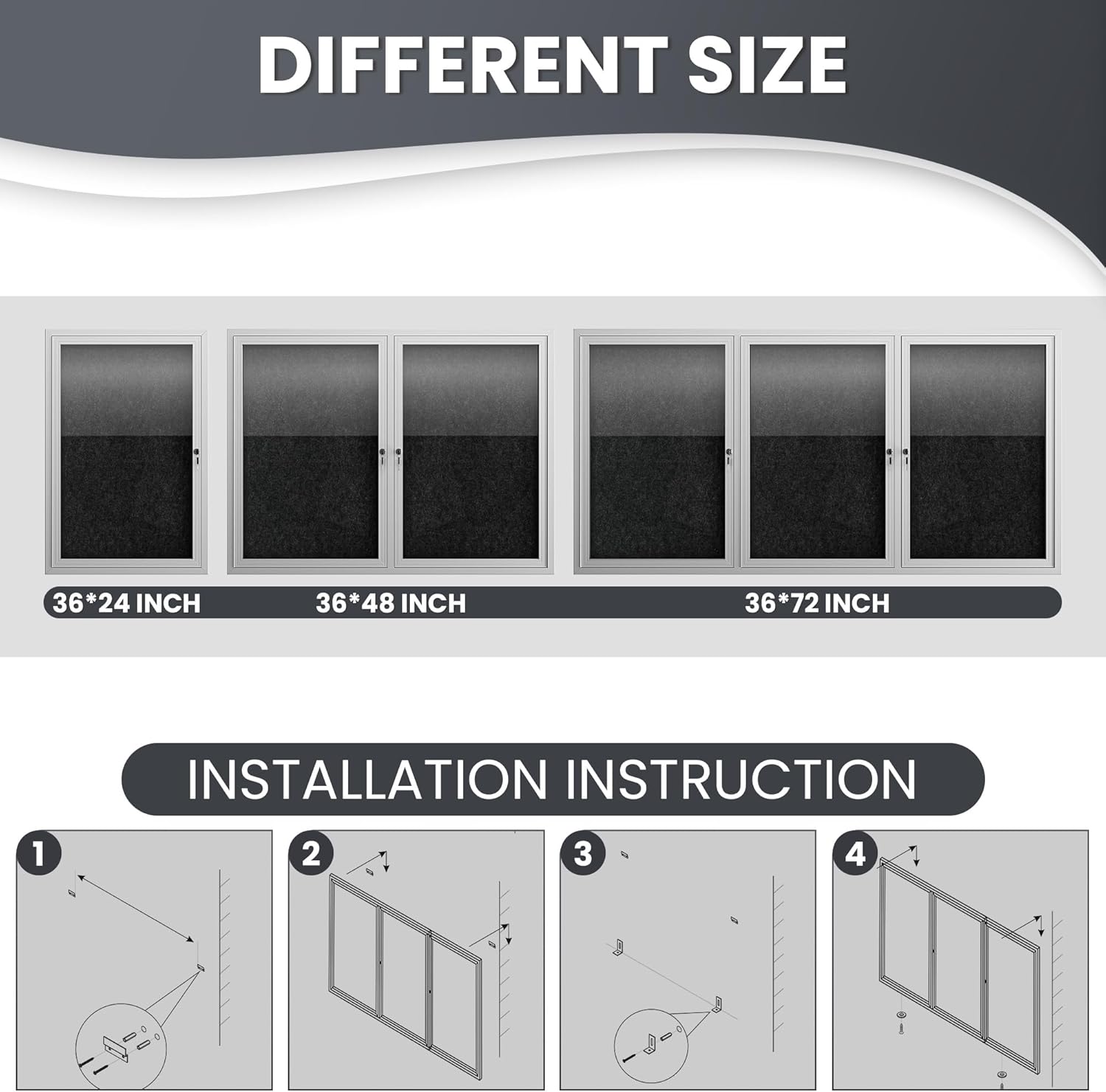 DIFFERENT SIZE

36*24 INCH
36*48 INCH
36*72 INCH

INSTALLATION INSTRUCTION

1
2
3
4