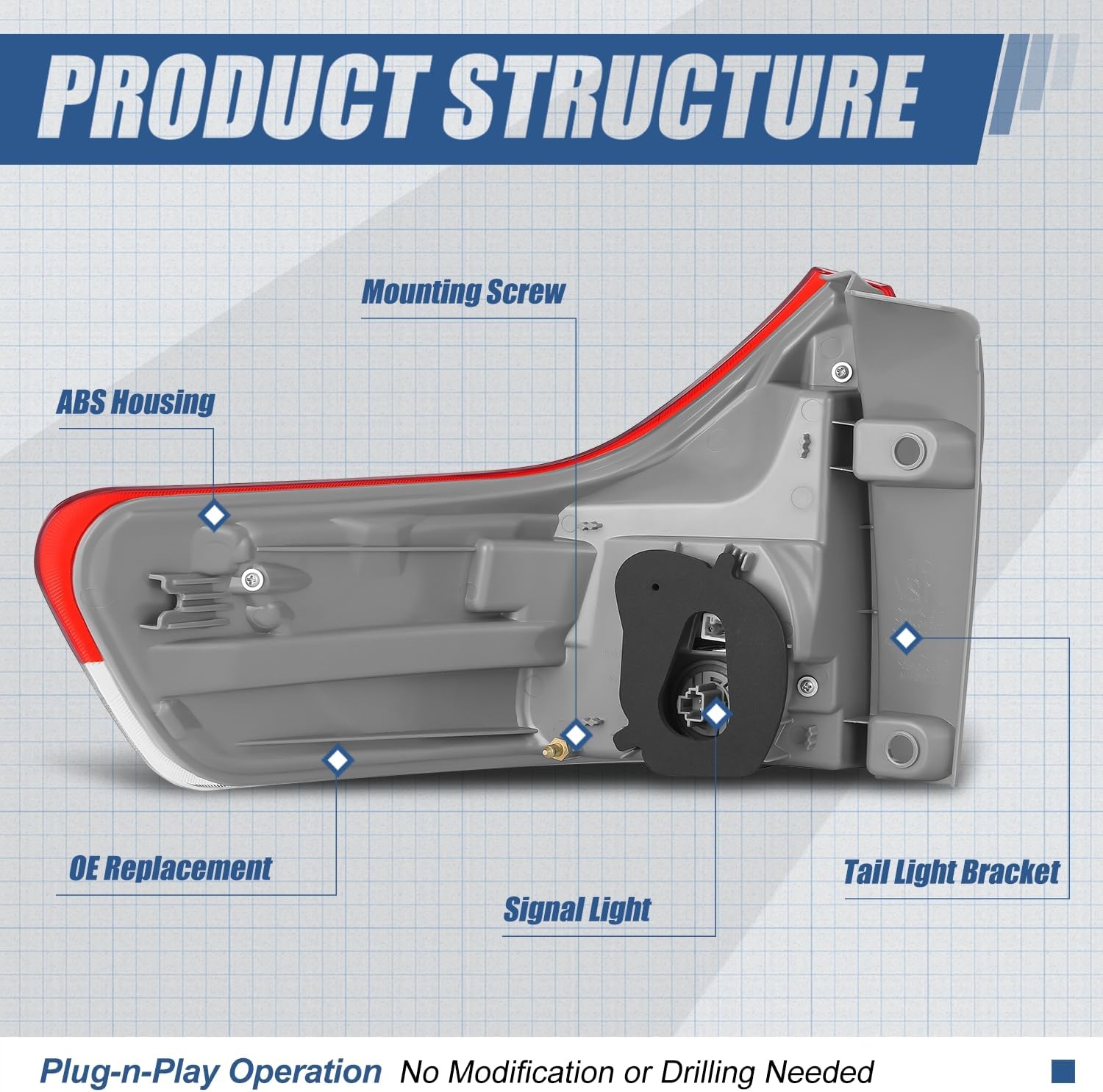 PRODUCT STRUCTURE

Mounting Screw

ABS Housing

OE Replacement

Signal Light

Tail Light Bracket

Plug-n-Play Operation No Modification or Drilling Needed