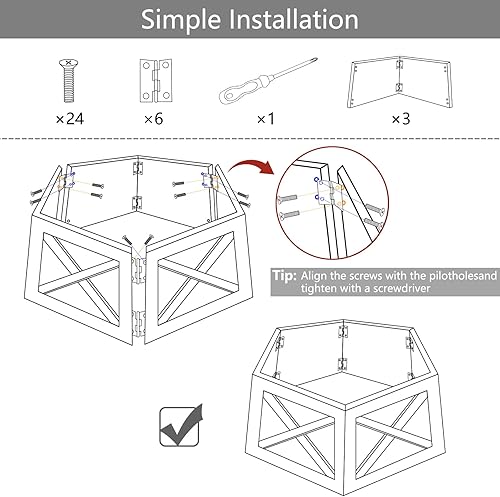 Simple Installation

×24

×6

×1

×3

Tip: Align the screws with the pilotholesand tighten with a screwdriver