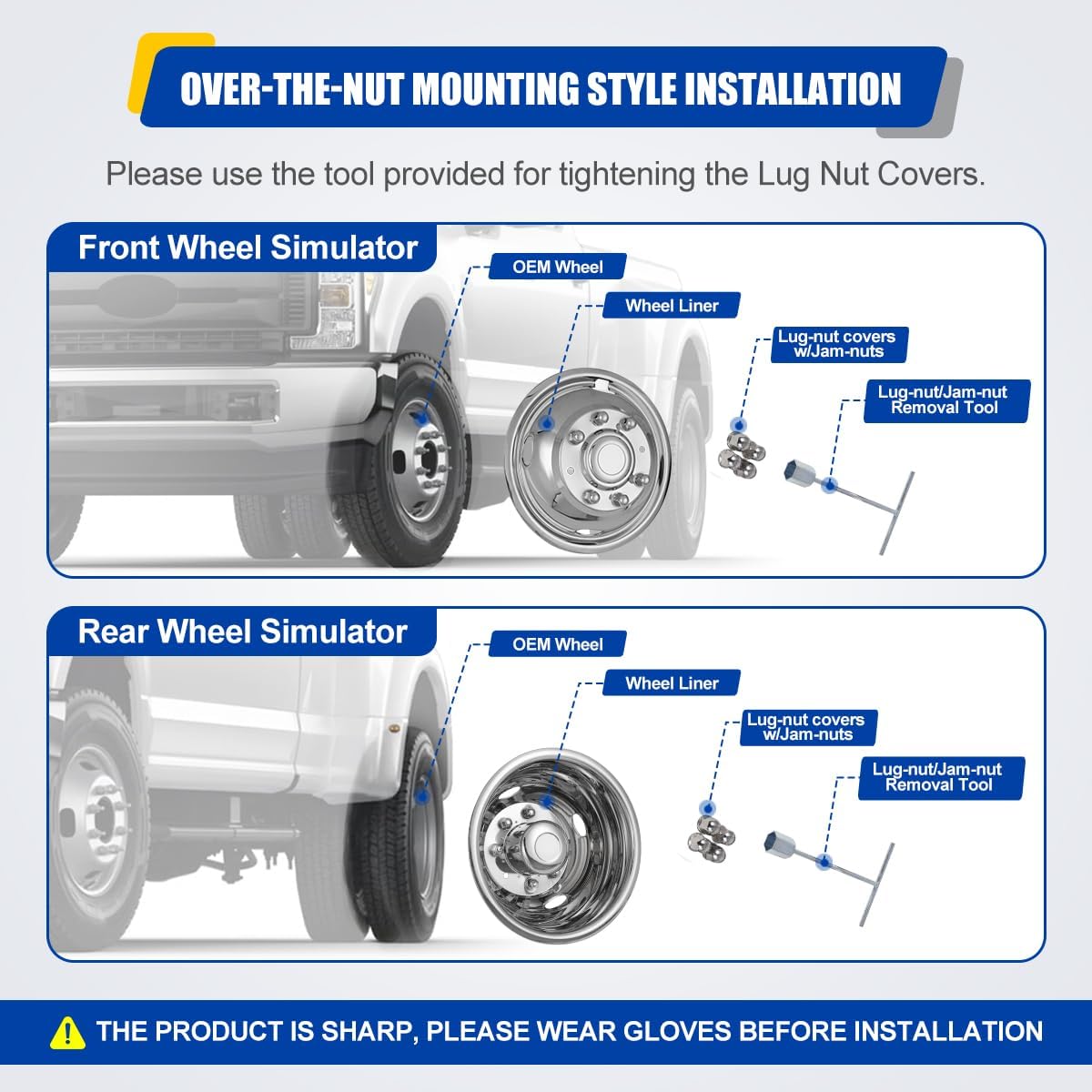 OVER-THE-NUT MOUNTING STYLE INSTALLATION

Please use the tool provided for tightening the Lug Nut Covers.

Front Wheel Simulator

OEM Wheel

Wheel Liner

Lug-nut covers w/Jam-nuts

Lug-nut/Jam-nut Removal Tool

Rear Wheel Simulator

OEM Wheel

Wheel Liner

Lug-nut covers w/Jam-nuts

Lug-nut/Jam-nut Removal Tool

THE PRODUCT IS SHARP, PLEASE WEAR GLOVES BEFORE INSTALLATION