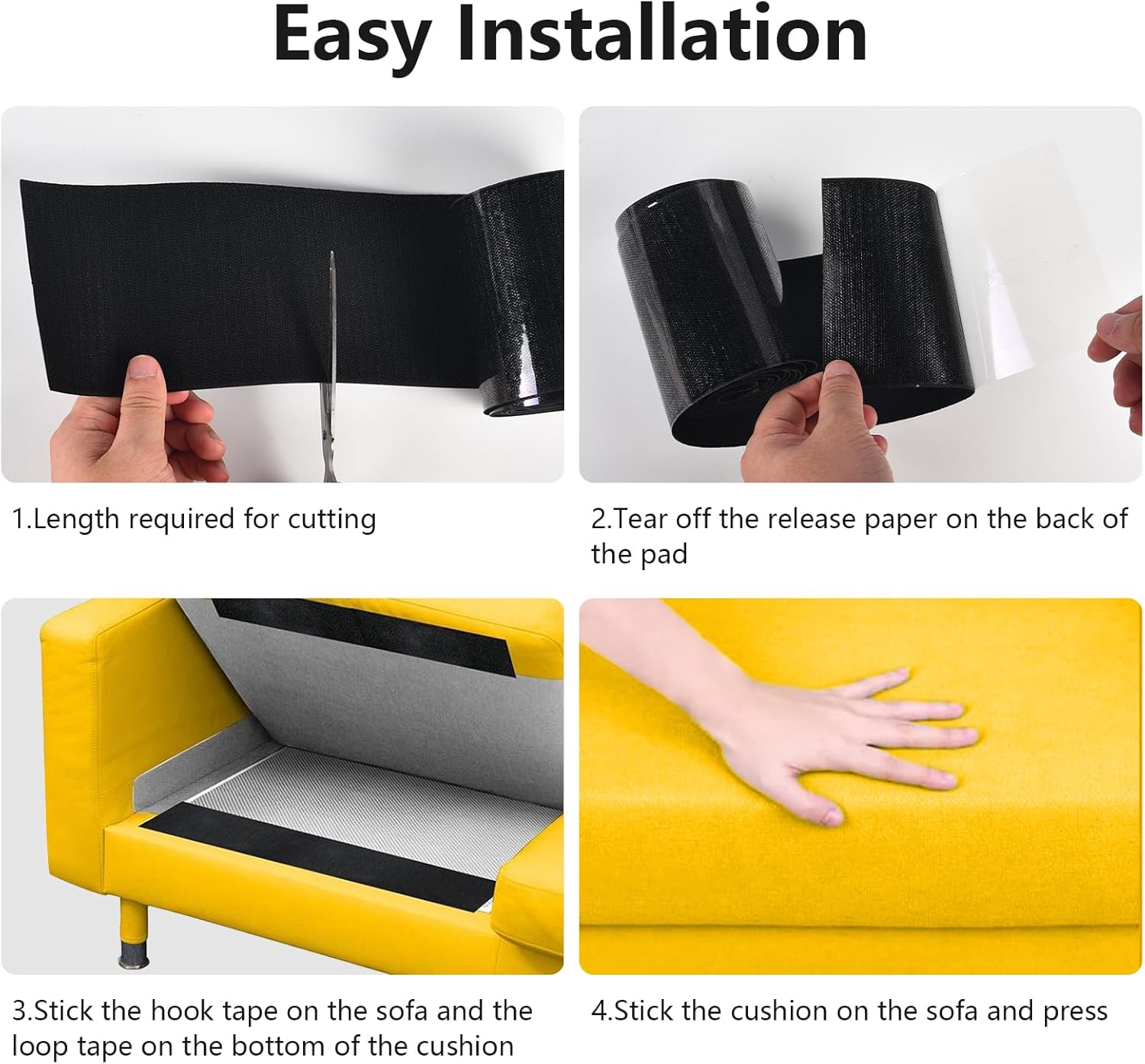 Easy Installation

1.Length required for cutting

2.Tear off the release paper on the back of the pad

3.Stick the hook tape on the sofa and the loop tape on the bottom of the cushion

4.Stick the cushion on the sofa and press