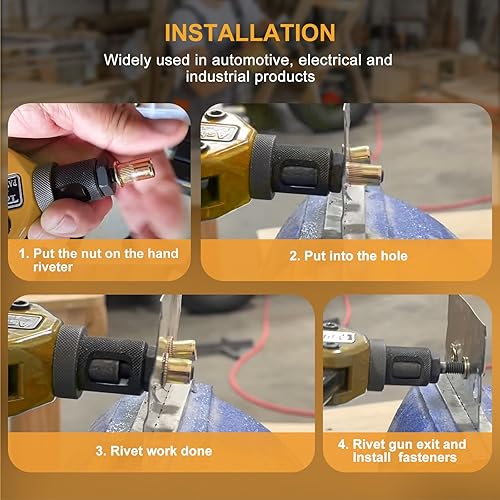 INSTALLATION

Widely used in automotive, electrical and industrial products

1. Put the nut on the hand riveter

2. Put into the hole

3. Rivet work done

4. Rivet gun exit and Install fasteners