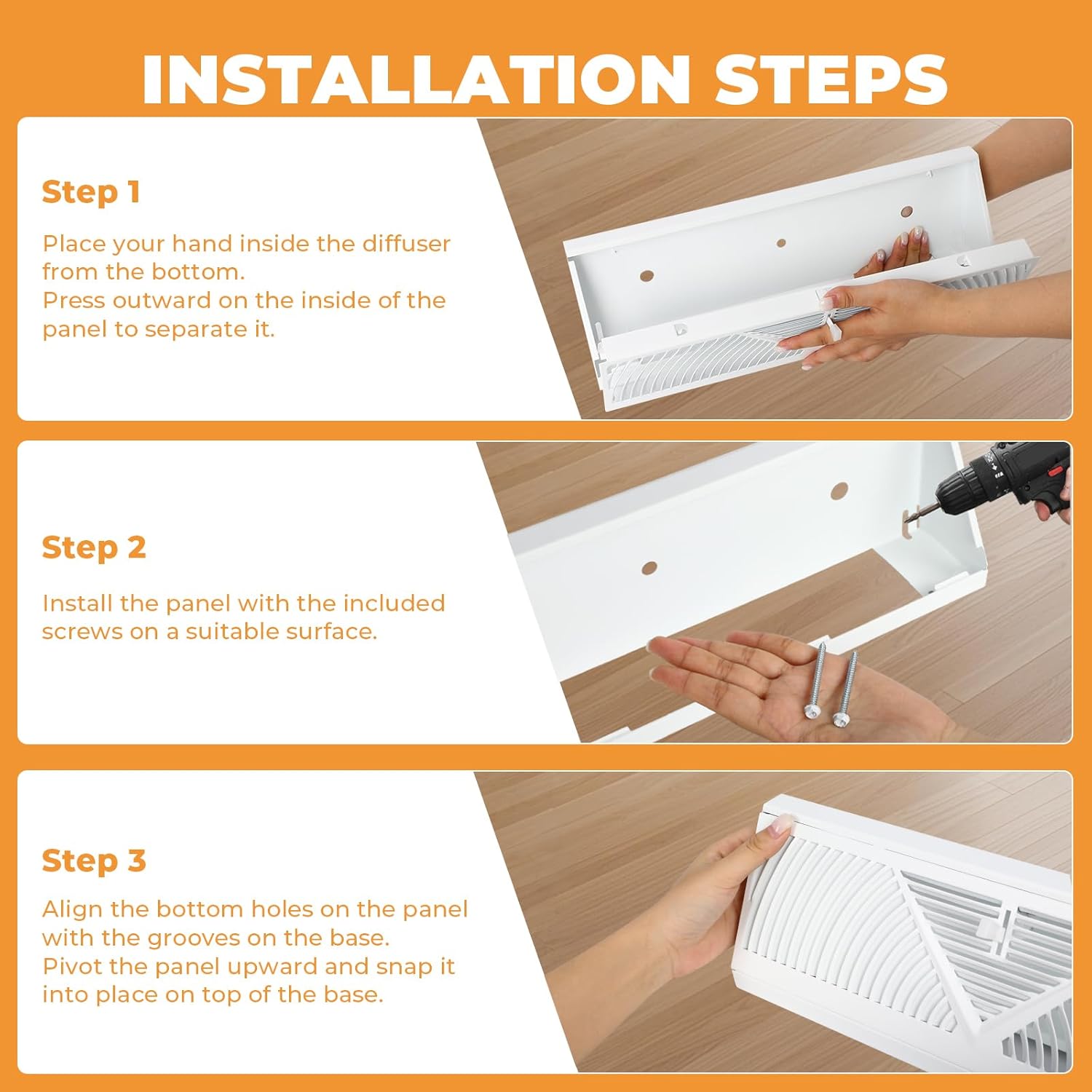 INSTALLATION STEPS

Step 1

Place your hand inside the diffuser from the bottom.
Press outward on the inside of the panel to separate it.

Step 2

Install the panel with the included screws on a suitable surface.

Step 3

Align the bottom holes on the panel with the grooves on the base.
Pivot the panel upward and snap it into place on top of the base.