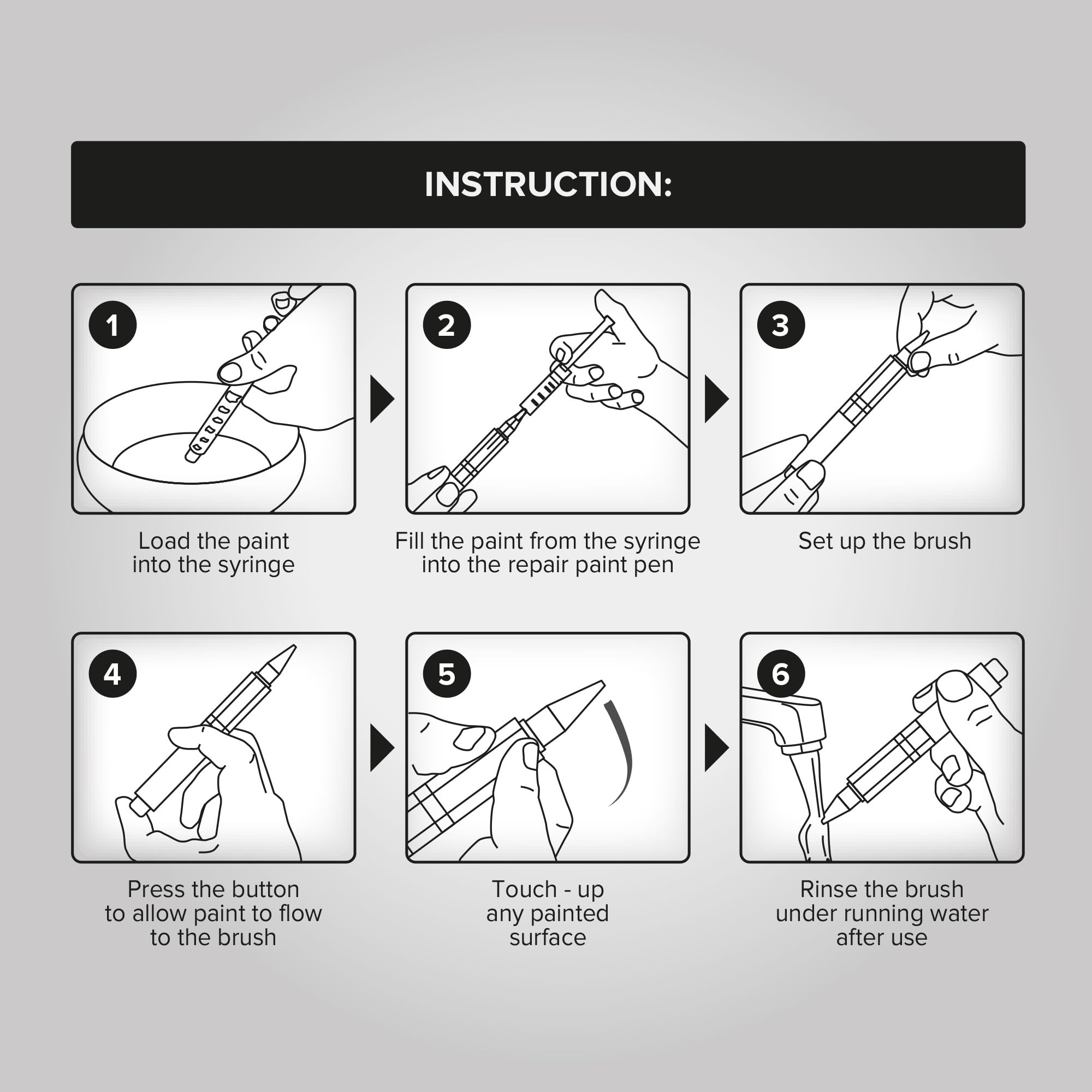 INSTRUCTION:

1

Load the paint into the syringe

2

Fill the paint from the syringe into the repair paint pen

3

Set up the brush

4

Press the button to allow paint to flow to the brush

5

Touch - up any painted surface

6

Rinse the brush under running water after use