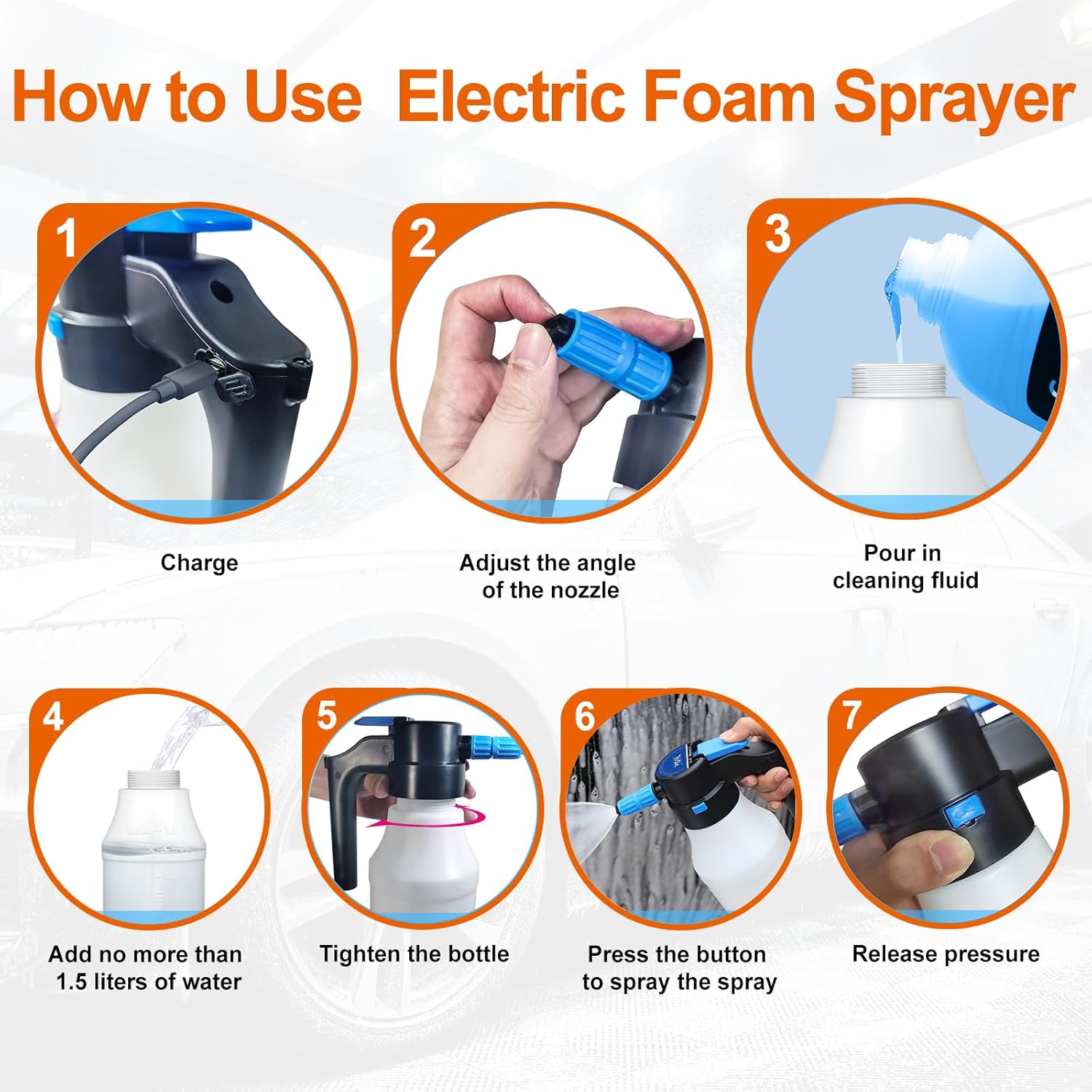 How to Use Electric Foam Sprayer

1

Charge

2

Adjust the angle of the nozzle

3

Pour in cleaning fluid

4

Add no more than 1.5 liters of water

5

Tighten the bottle

6

Press the button to spray the spray

7

Release pressure