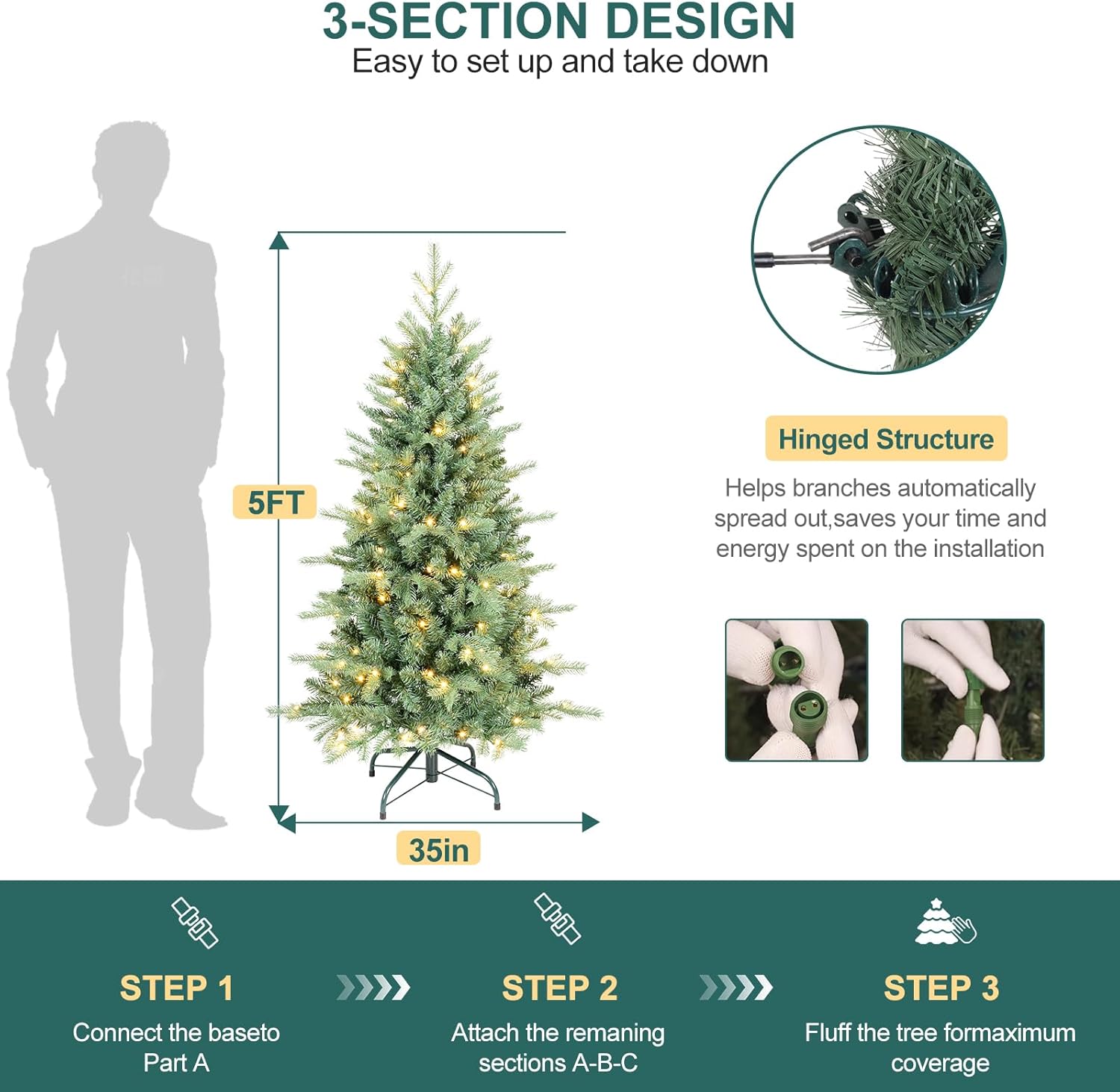 3-SECTION DESIGN
Easy to set up and take down

5FT

35in

Hinged Structure

Helps branches automatically spread out,saves your time and energy spent on the installation

STEP 1
Connect the baseto Part A

STEP 2
Attach the remaning sections A-B-C

STEP 3
Fluff the tree formaximum coverage