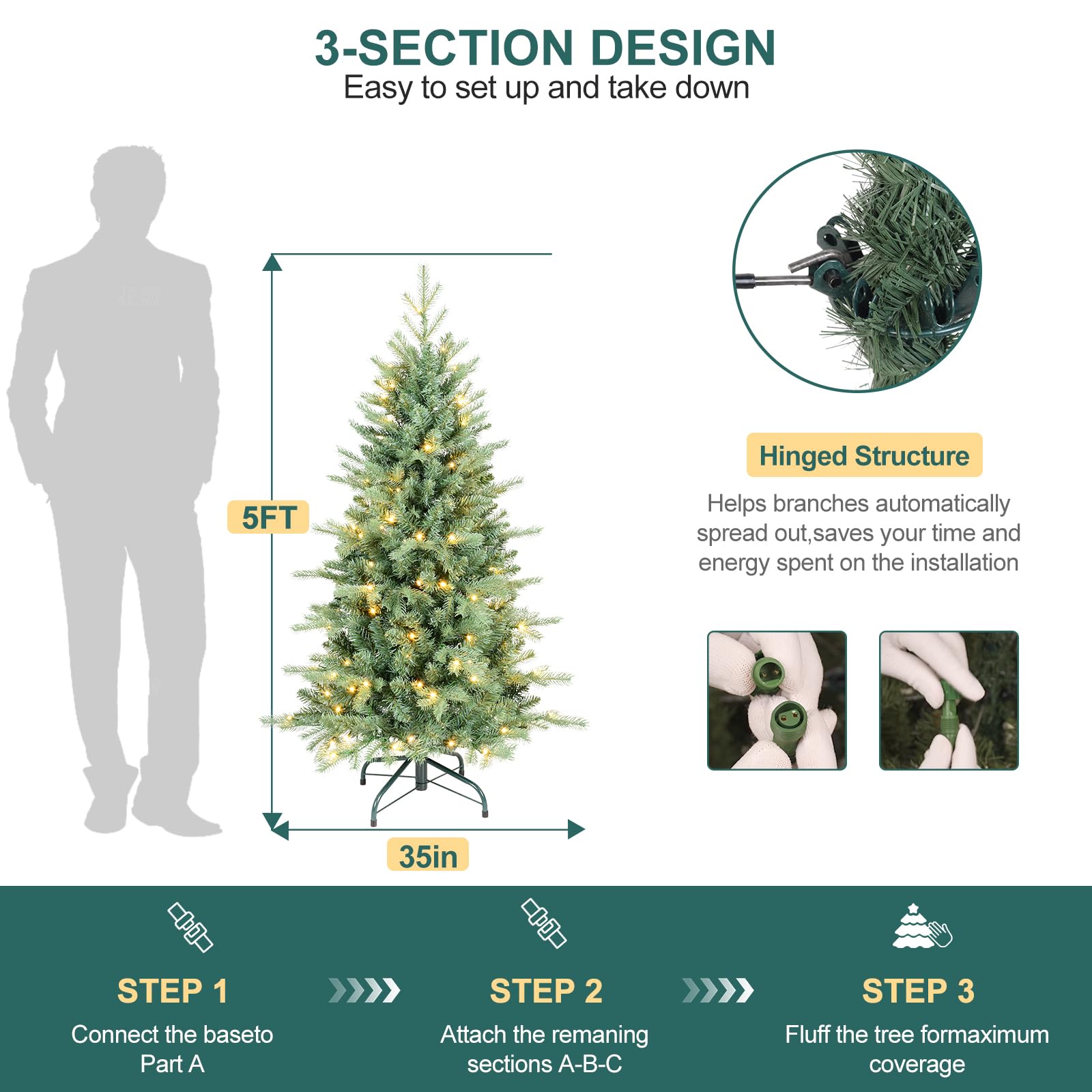 3-SECTION DESIGN
Easy to set up and take down

5FT

35in

Hinged Structure

Helps branches automatically spread out,saves your time and energy spent on the installation

STEP 1
Connect the baseto Part A

STEP 2
Attach the remaning sections A-B-C

STEP 3
Fluff the tree formaximum coverage