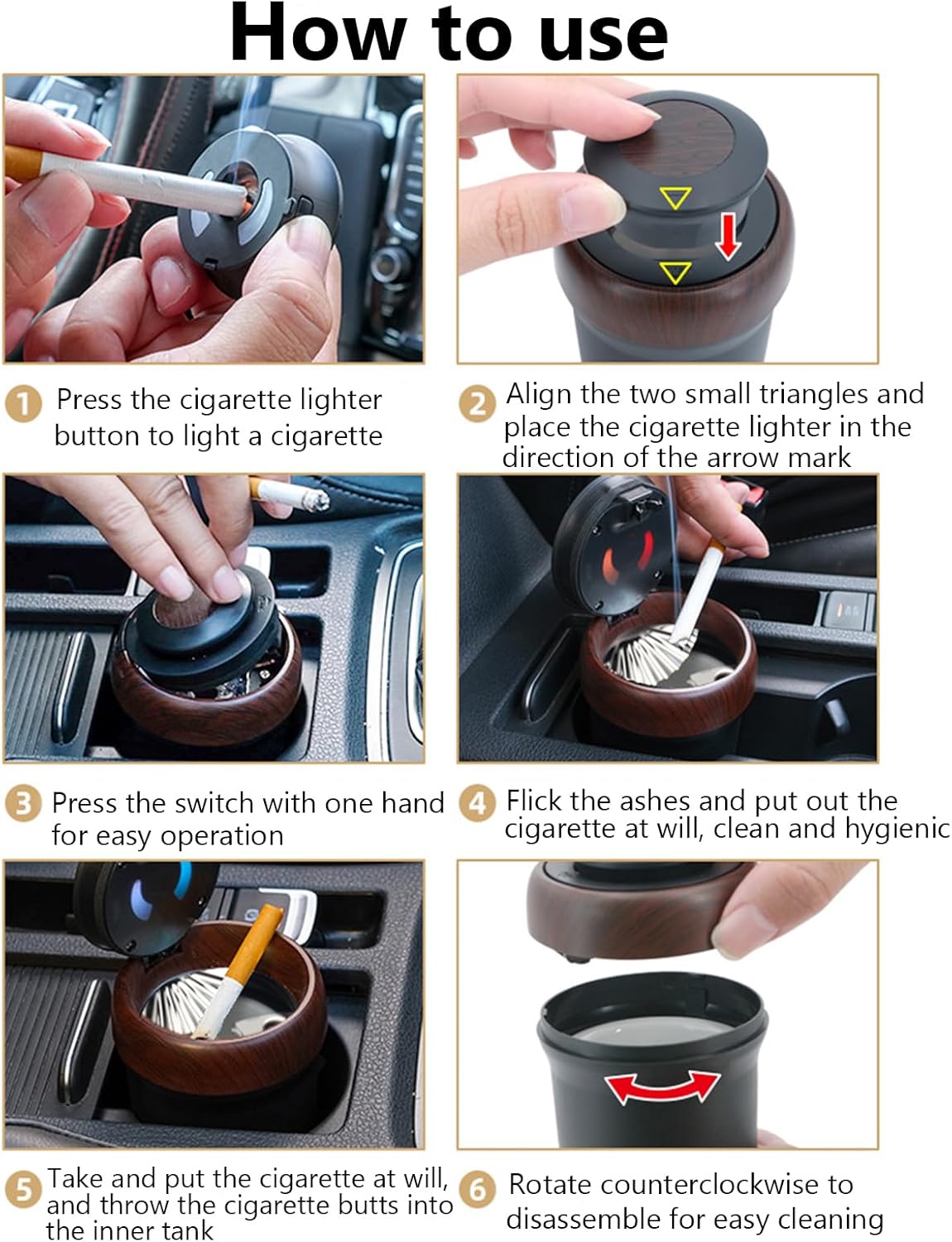 How to use

1 Press the cigarette lighter button to light a cigarette

2 Align the two small triangles and place the cigarette lighter in the direction of the arrow mark

3 Press the switch with one hand for easy operation

4 Flick the ashes and put out the cigarette at will, clean and hygienic

5 Take and put the cigarette at will, and throw the cigarette butts into the inner tank

6 Rotate counterclockwise to disassemble for easy cleaning