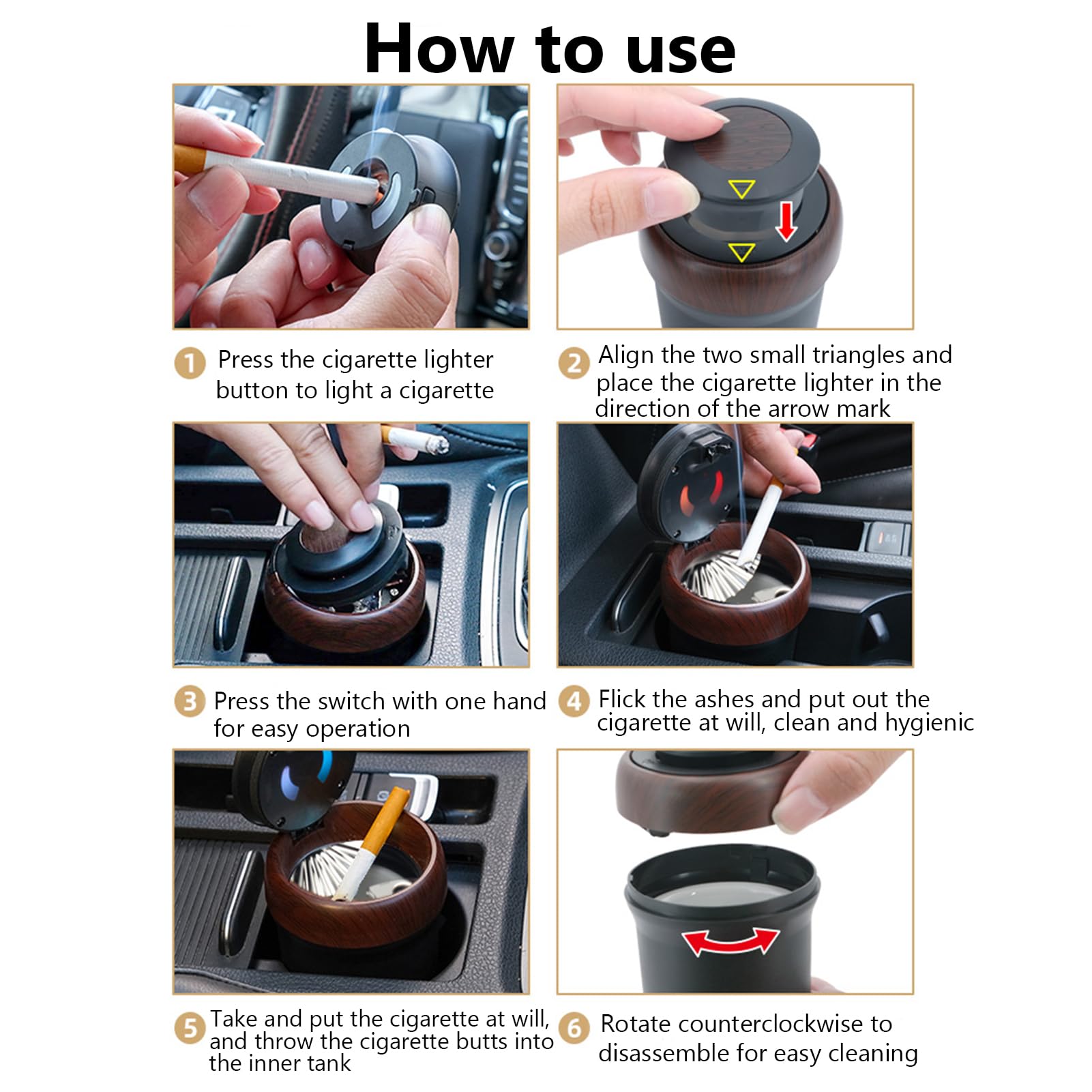 How to use

1 Press the cigarette lighter button to light a cigarette

2 Align the two small triangles and place the cigarette lighter in the direction of the arrow mark

3 Press the switch with one hand for easy operation

4 Flick the ashes and put out the cigarette at will, clean and hygienic

5 Take and put the cigarette at will, and throw the cigarette butts into the inner tank

6 Rotate counterclockwise to disassemble for easy cleaning