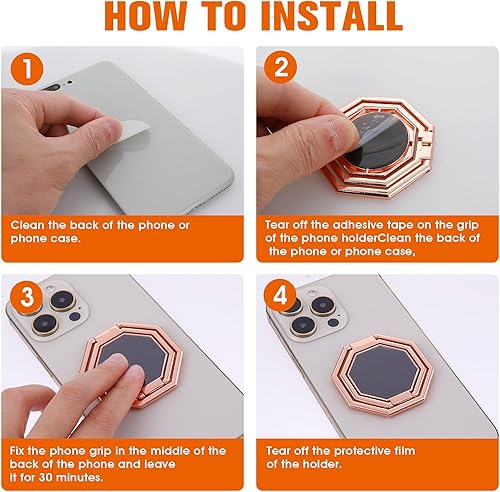 HOW TO INSTALL

1

Clean the back of the phone or phone case.

2

Tear off the adhesive tape on the grip of the phone holderClean the back of the phone or phone case,

3

Fix the phone grip in the middle of the back of the phone and leave it for 30 minutes.

4

Tear off the protective film of the holder.