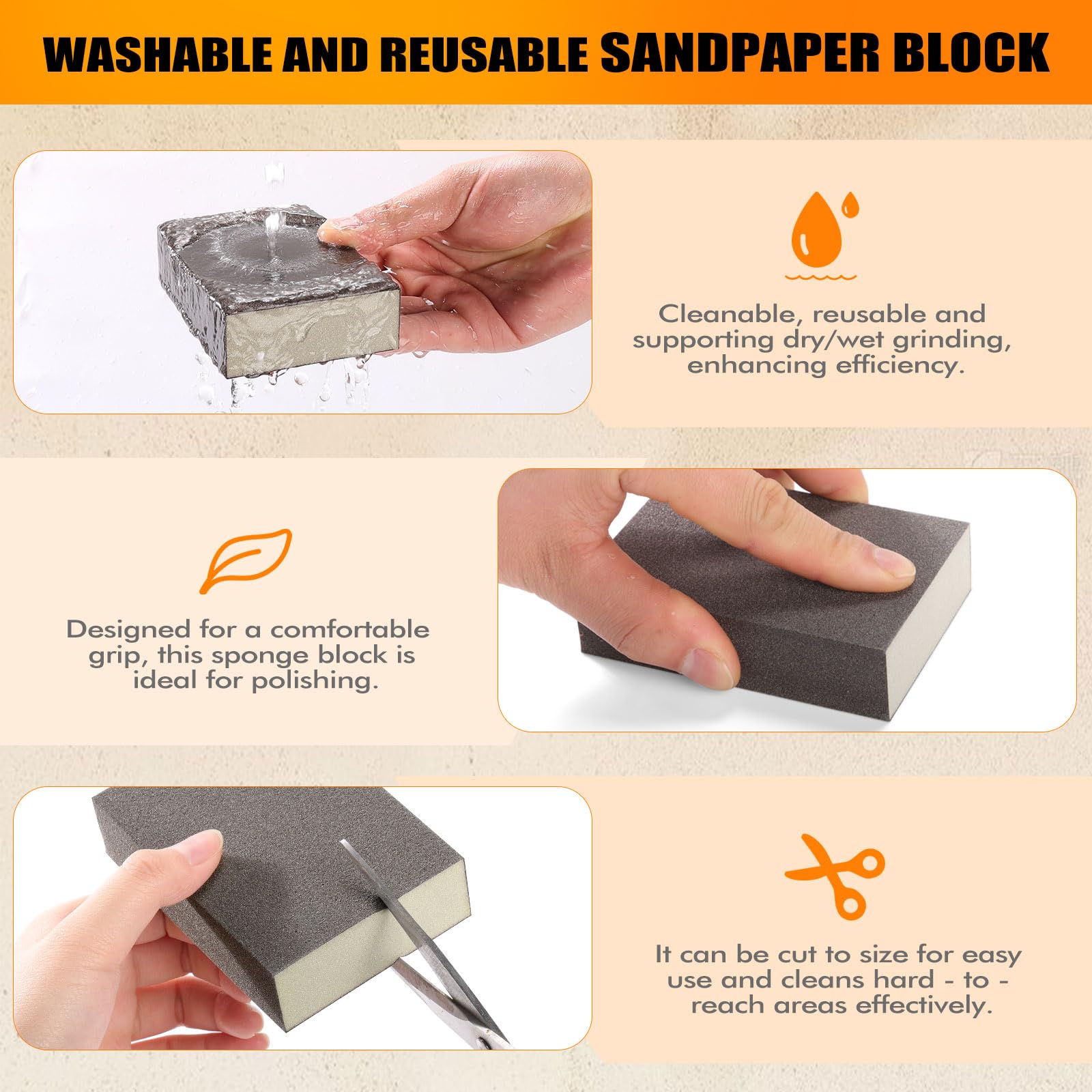 WASHABLE AND REUSABLE SANDPAPER BLOCK

Cleanable, reusable and supporting dry/wet grinding, enhancing efficiency.

Designed for a comfortable grip, this sponge block is ideal for polishing.

It can be cut to size for easy use and cleans hard - to - reach areas effectively.