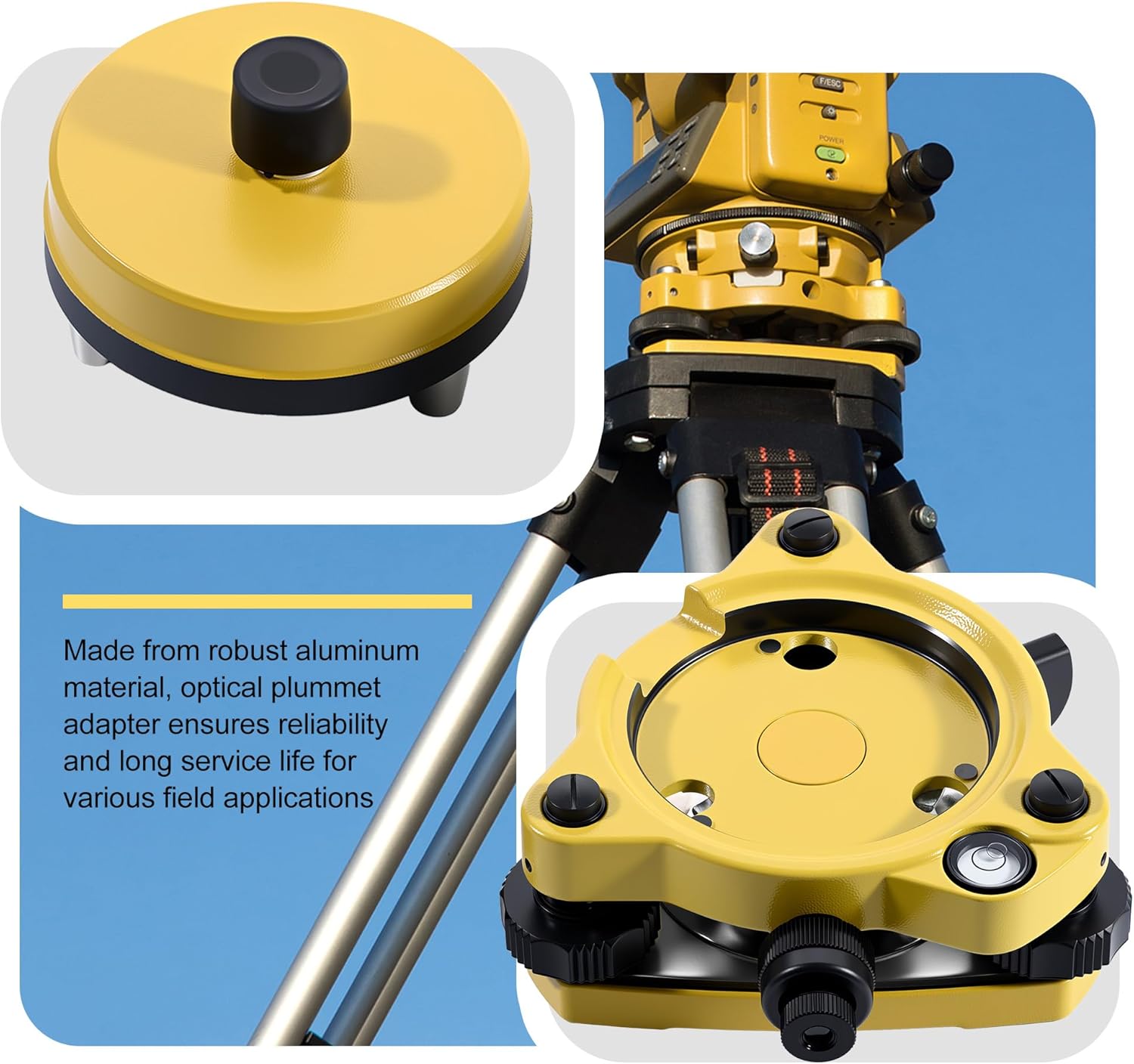 F/ESC

POWER

Made from robust aluminum material, optical plummet adapter ensures reliability and long service life for various field applications