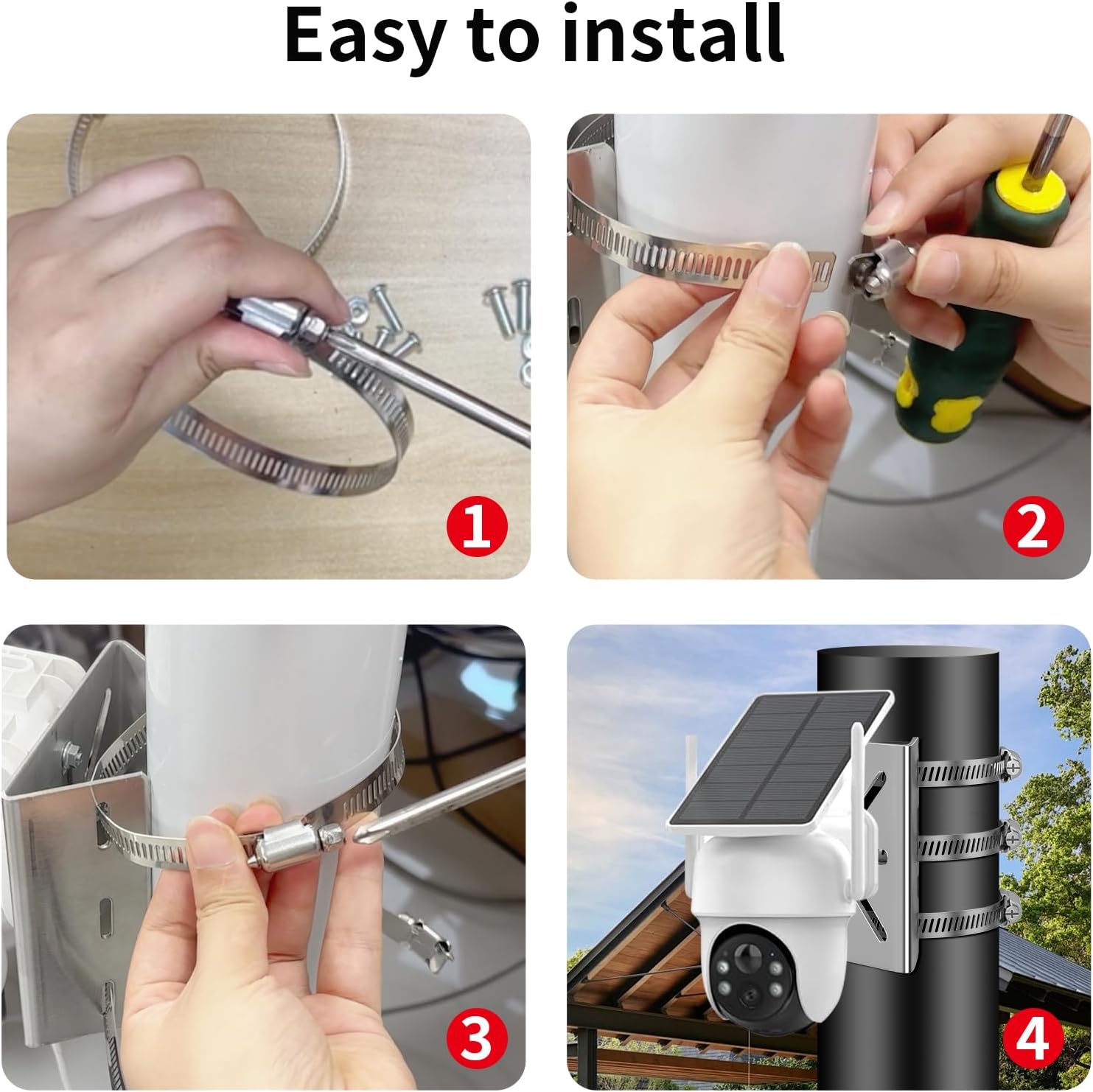 Easy to install

1

2

3

4