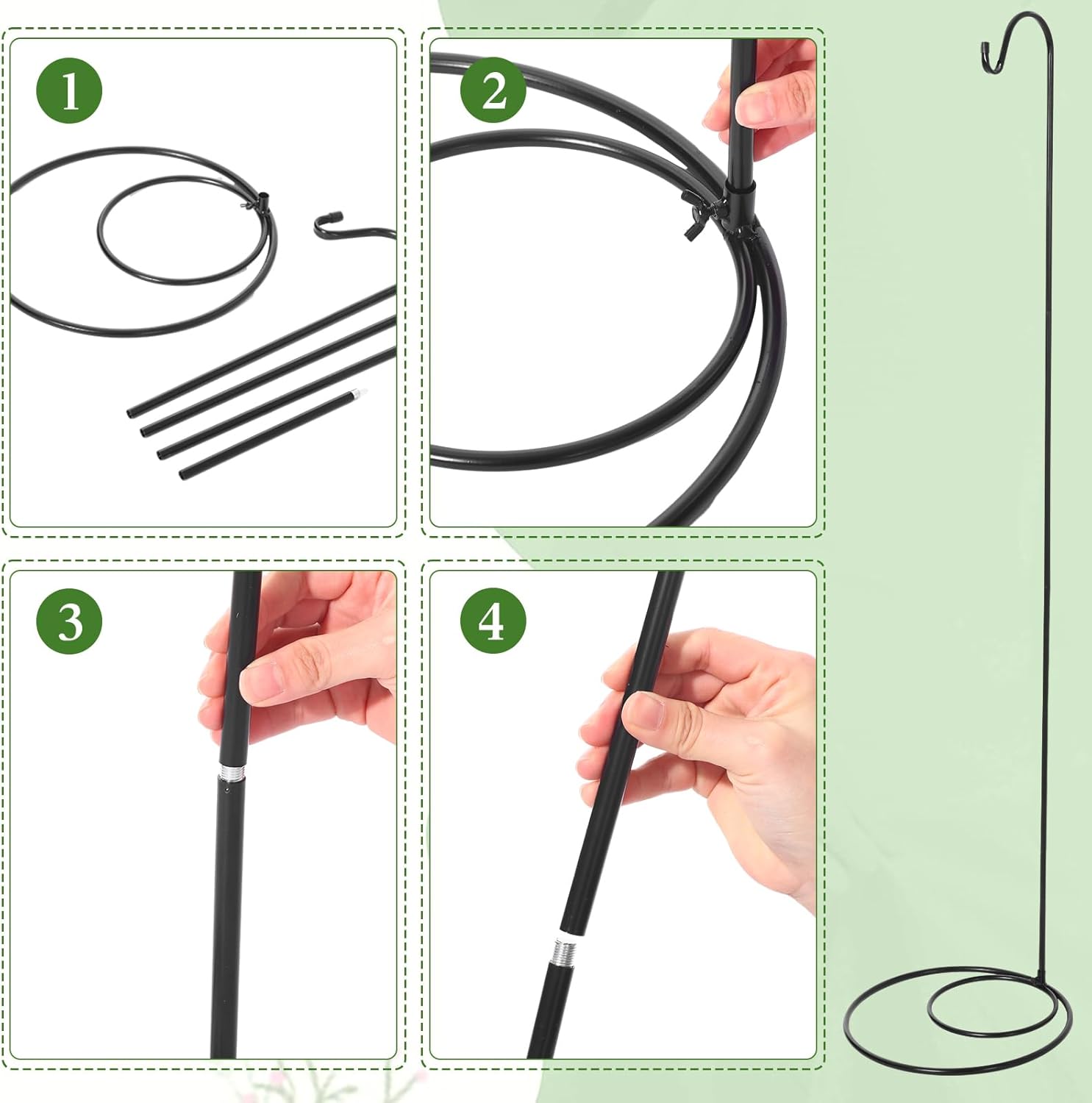 1

2

3

4