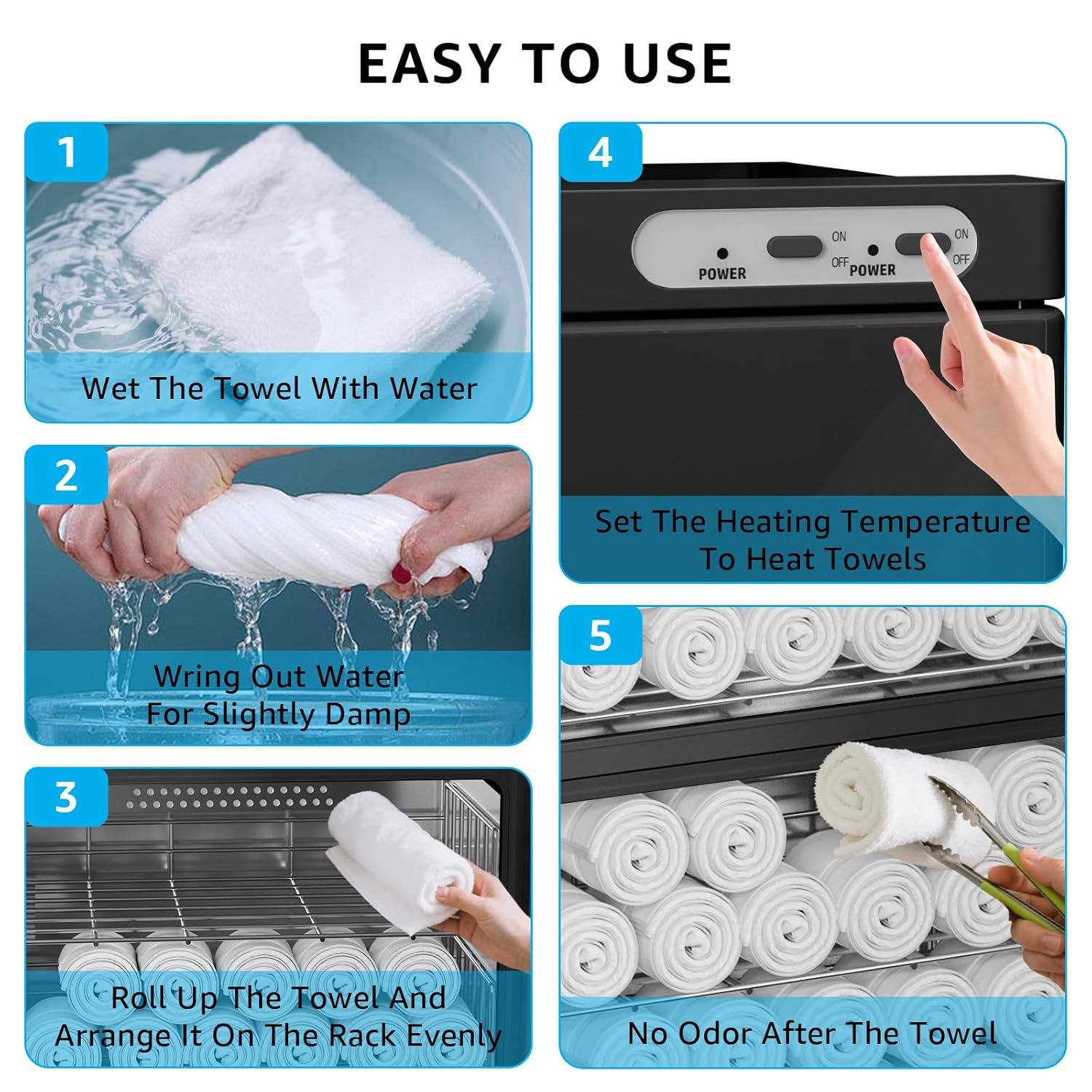 EASY TO USE

1

Wet The Towel With Water

2

Wring Out Water
For Slightly Damp

3

Roll Up The Towel And
Arrange It On The Rack Evenly

4

POWER

ON
OFF

POWER

ON
OFF

Set The Heating Temperature
To Heat Towels

5

No Odor After The Towel