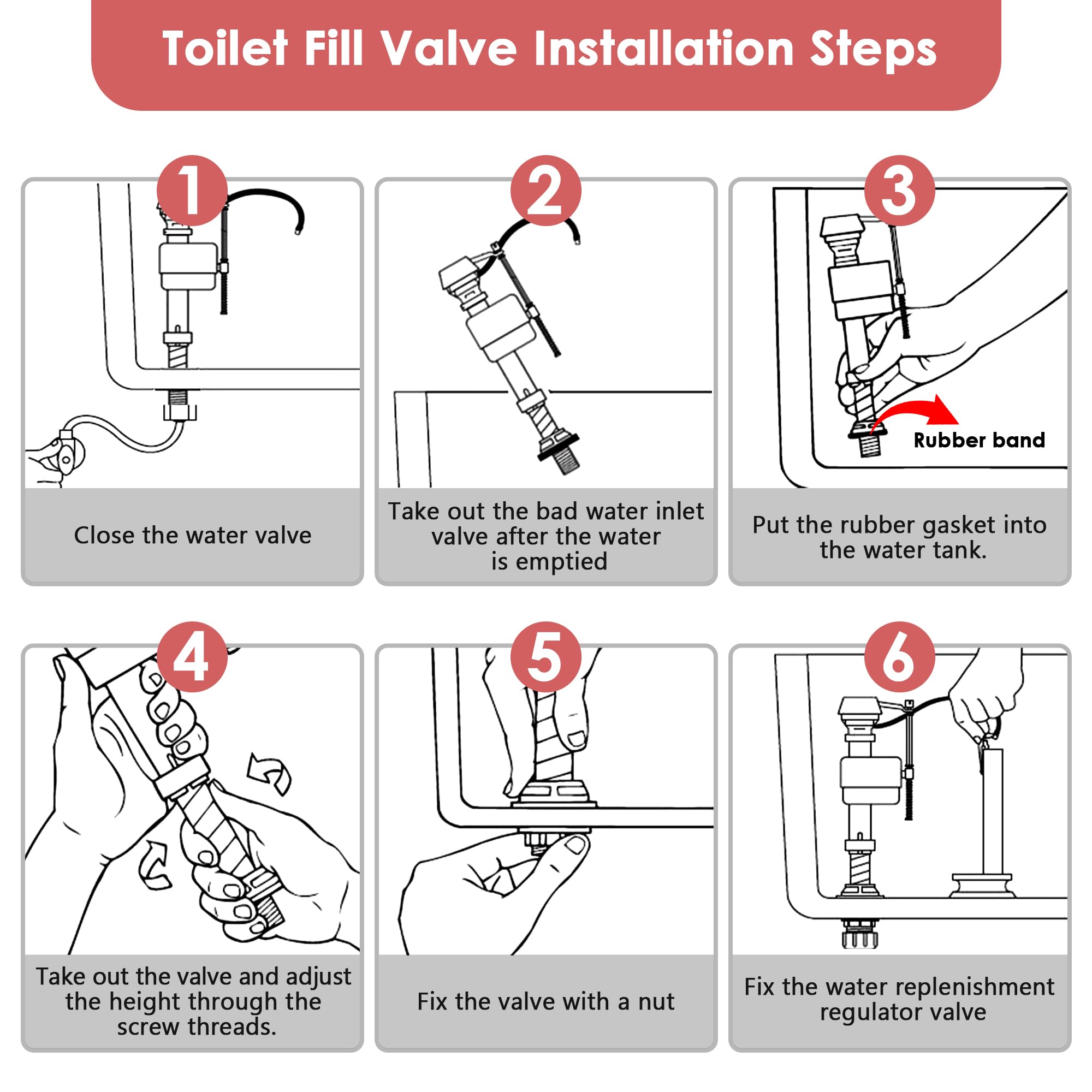 Toilet Fill Valve Installation Steps

1

Close the water valve

2

Take out the bad water inlet valve after the water is emptied

3

Rubber band

Put the rubber gasket into the water tank.

4

Take out the valve and adjust the height through the screw threads.

5

Fix the valve with a nut

6

Fix the water replenishment regulator valve