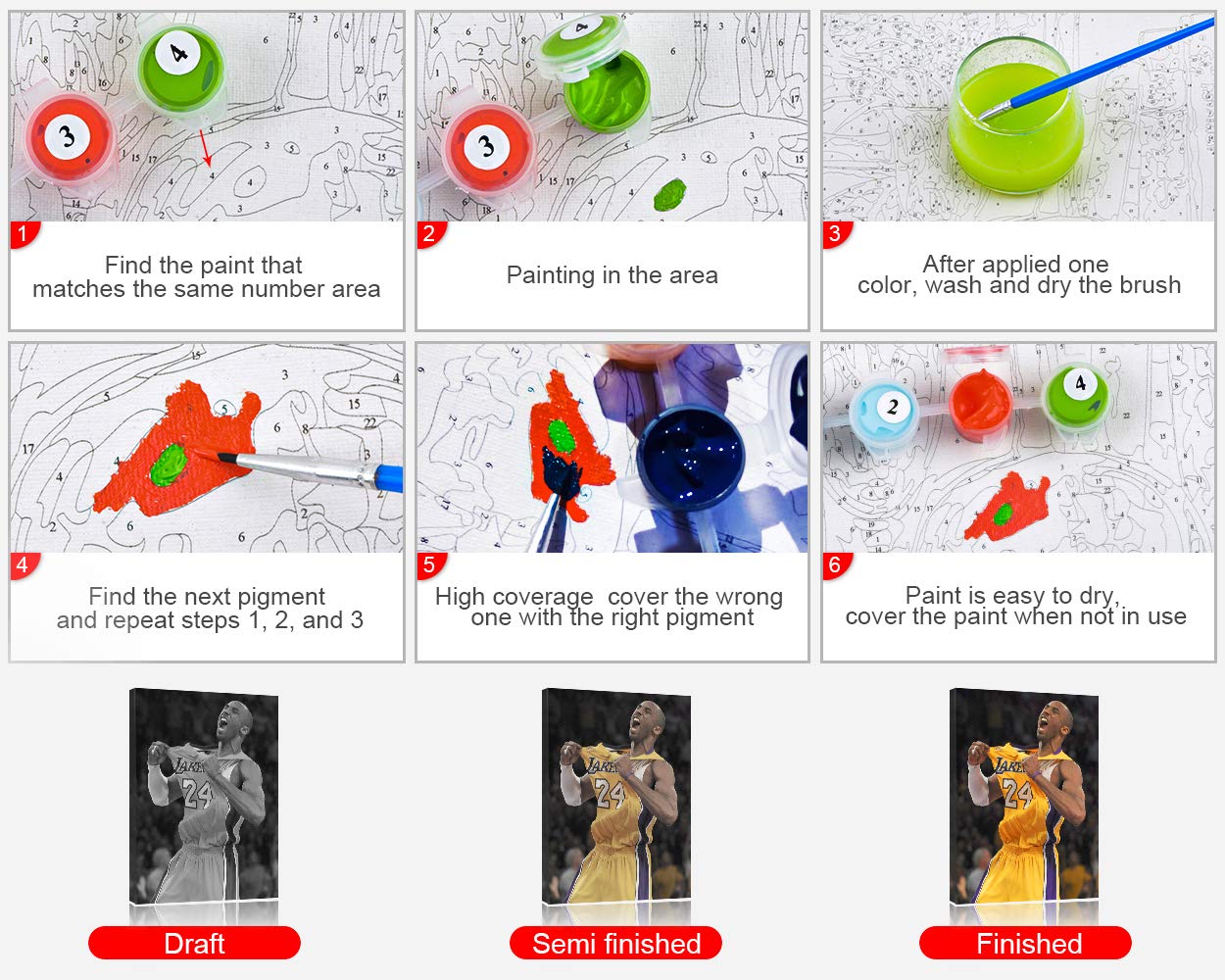 1

Find the paint that matches the same number area

2

Painting in the area

3

After applied one color, wash and dry the brush

4

Find the next pigment and repeat steps 1, 2, and 3

5

High coverage cover the wrong one with the right pigment

6

Paint is easy to dry, cover the paint when not in use

Draft

Semi finished

Finished