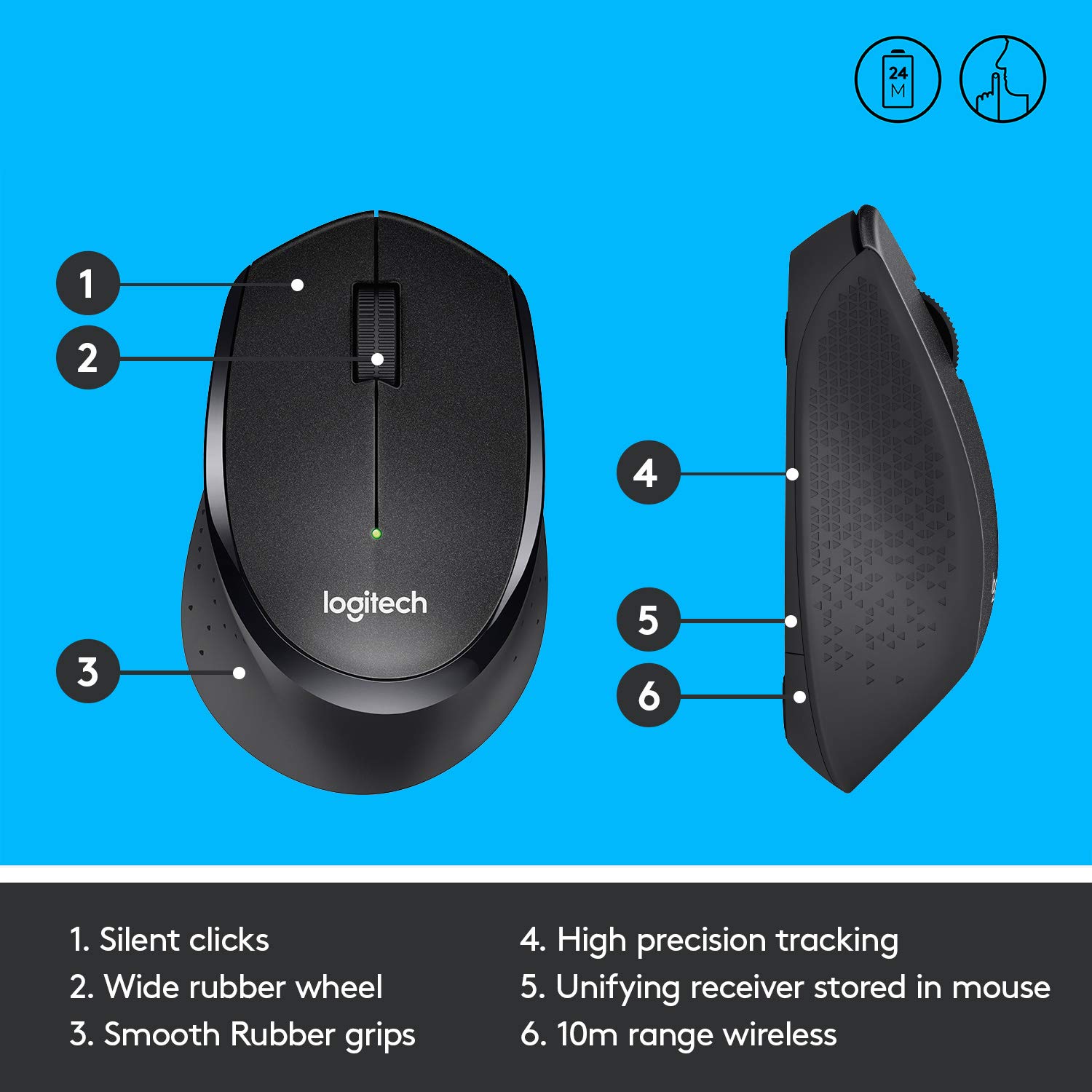 24
M

1

2

3

logitech

4

5

6

1. Silent clicks
2. Wide rubber wheel
3. Smooth Rubber grips

4. High precision tracking
5. Unifying receiver stored in mouse
6. 10m range wireless