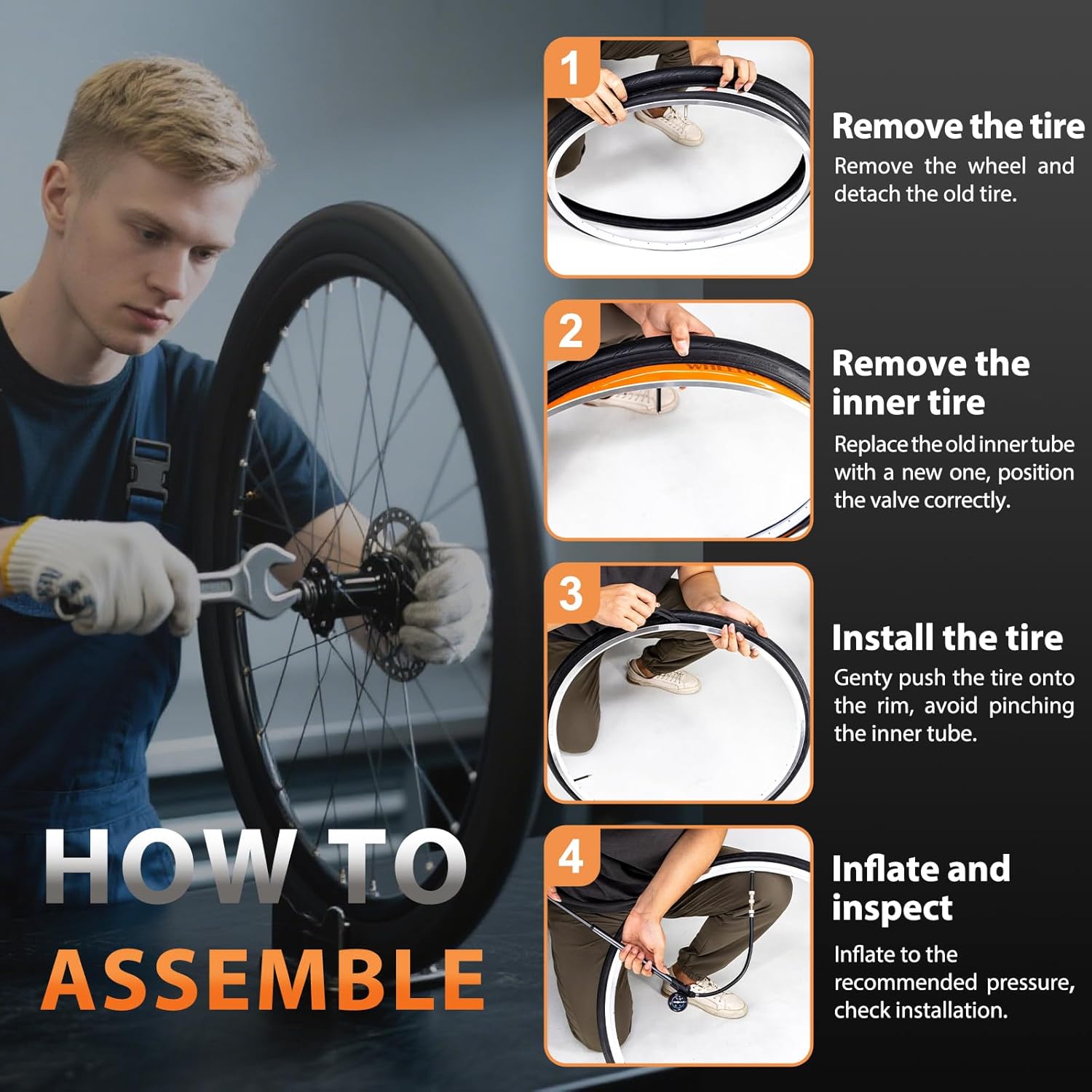 HOW TO ASSEMBLE

1

Remove the tire

Remove the wheel and detach the old tire.

2

WHEEL

Remove the inner tire

Replace the old inner tube with a new one, position the valve correctly.

3

Install the tire

Genty push the tire onto the rim, avoid pinching the inner tube.

4

Inflate and inspect

Inflate to the recommended pressure, check installation.