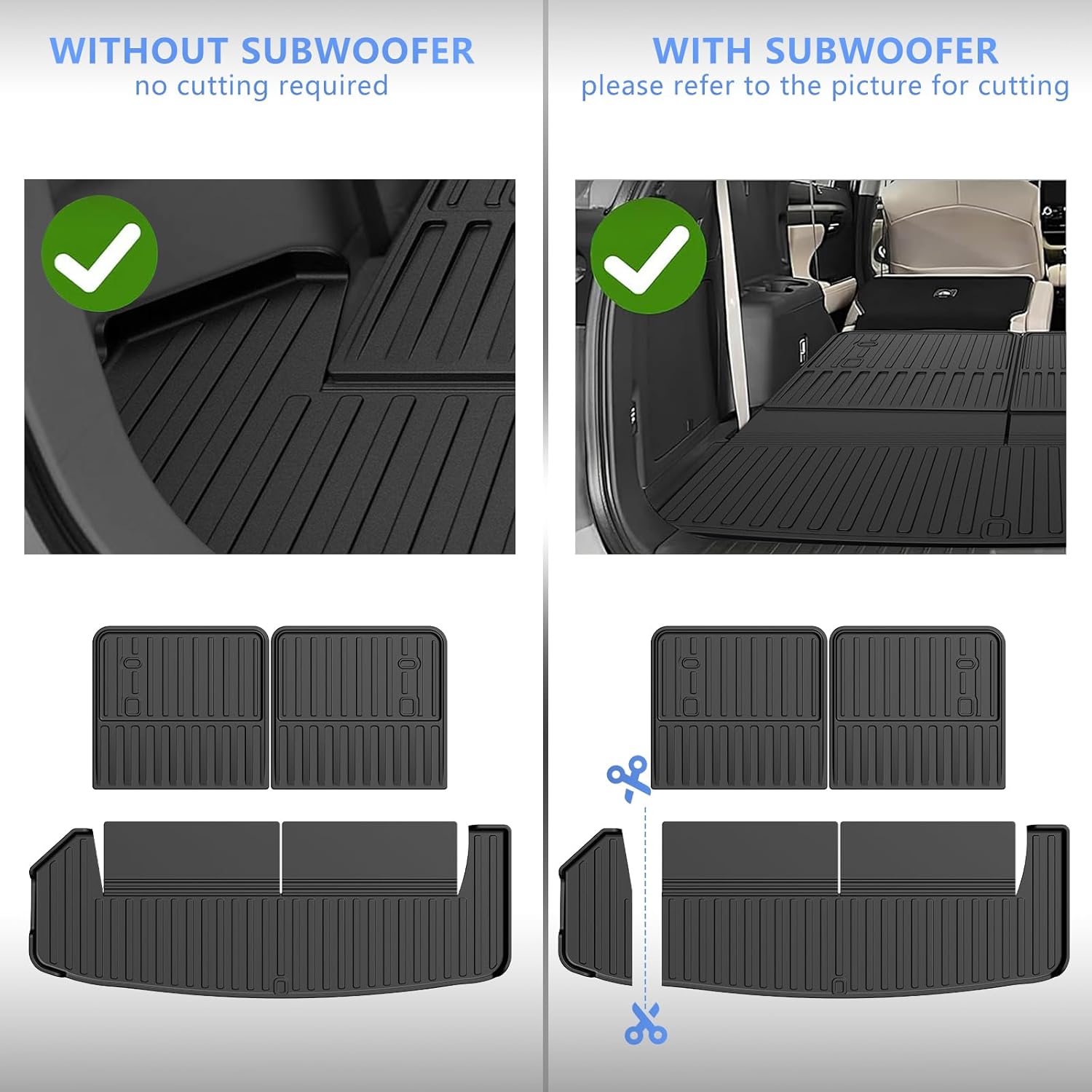 WITHOUT SUBWOOFER
no cutting required

WITH SUBWOOFER
please refer to the picture for cutting