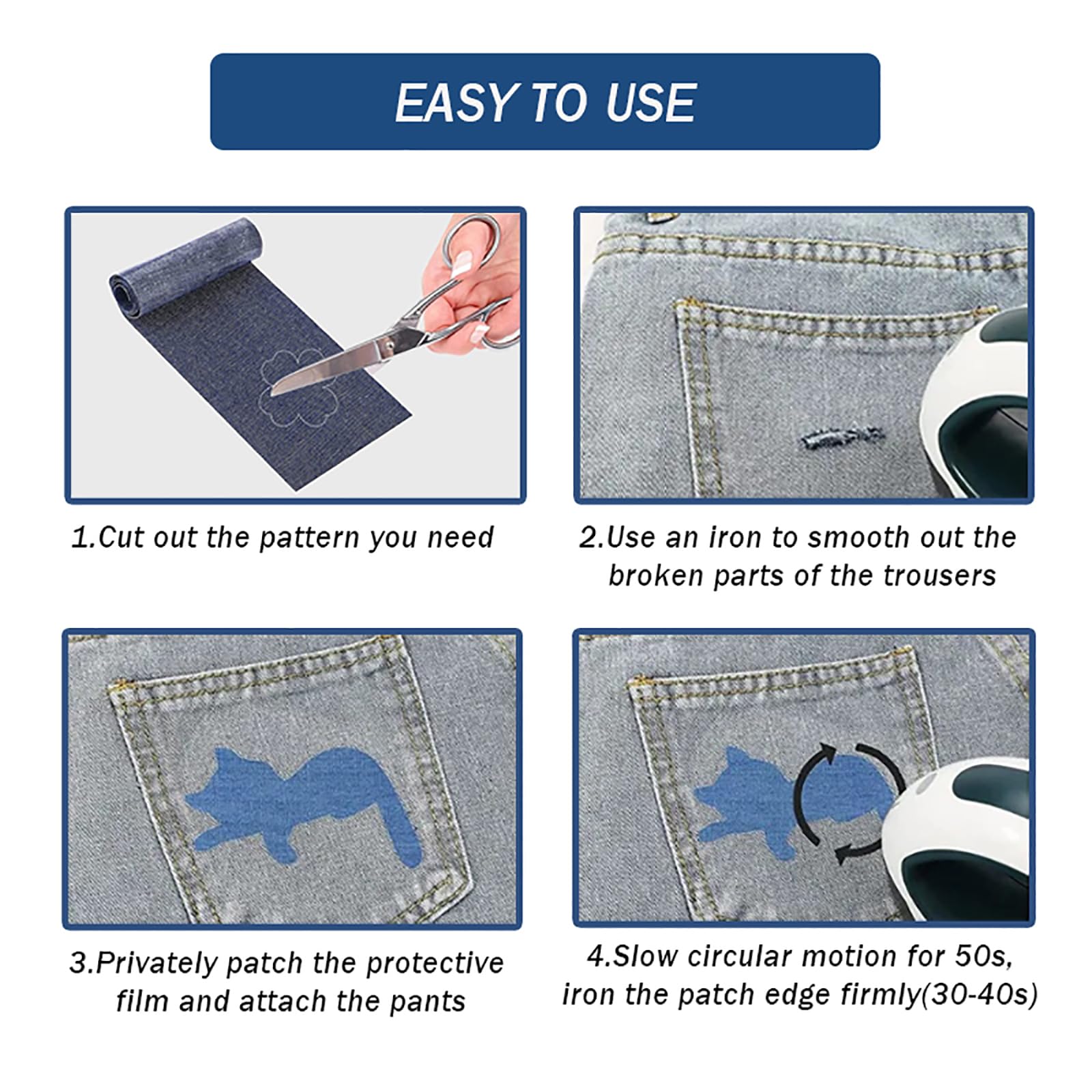 EASY TO USE

1.Cut out the pattern you need

2.Use an iron to smooth out the broken parts of the trousers

3.Privately patch the protective film and attach the pants

4.Slow circular motion for 50s, iron the patch edge firmly(30-40s)