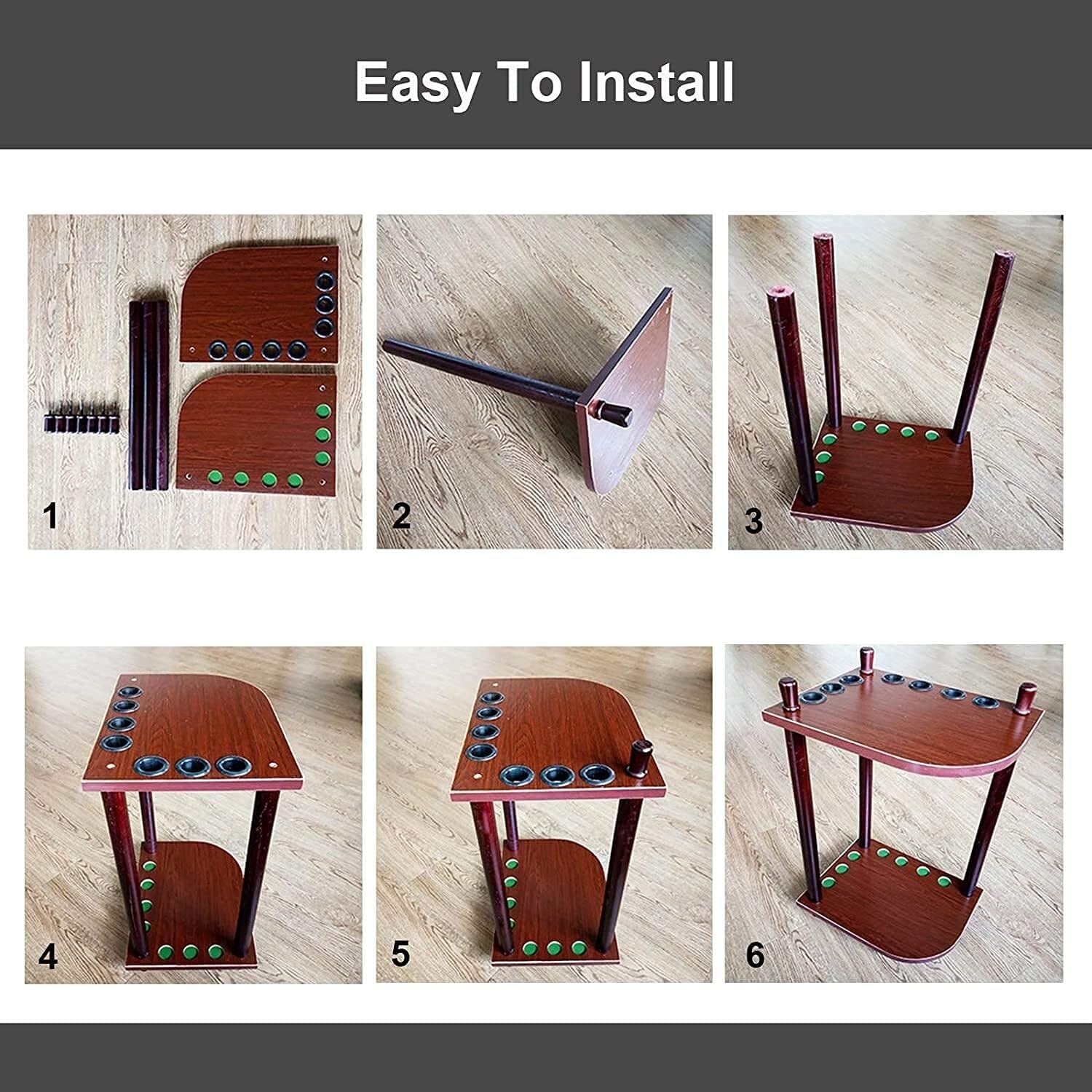 Easy To Install

1

2

3

4

5

6