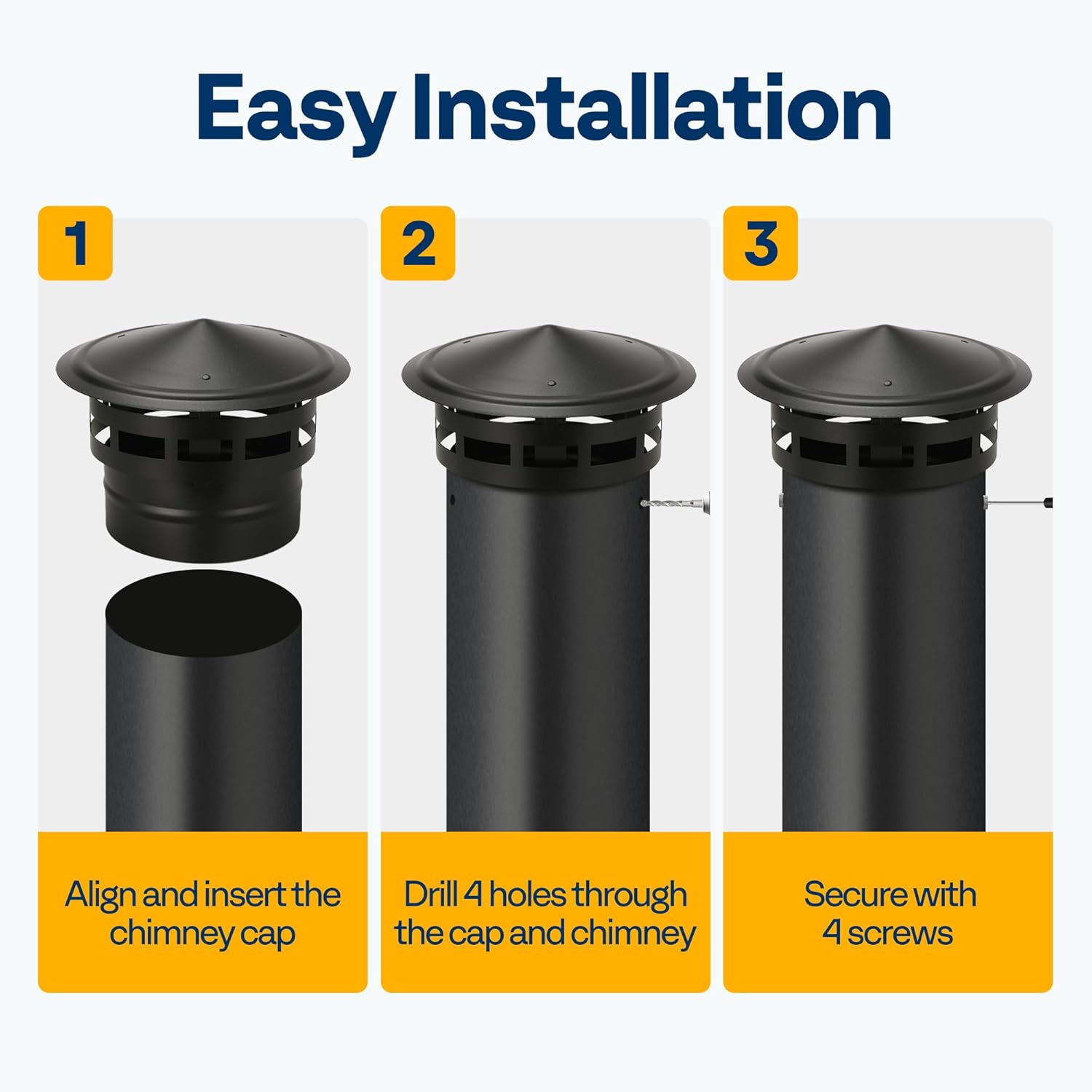 Easy Installation

1

Align and insert the chimney cap

2

Drill 4 holes through the cap and chimney

3

Secure with 4 screws