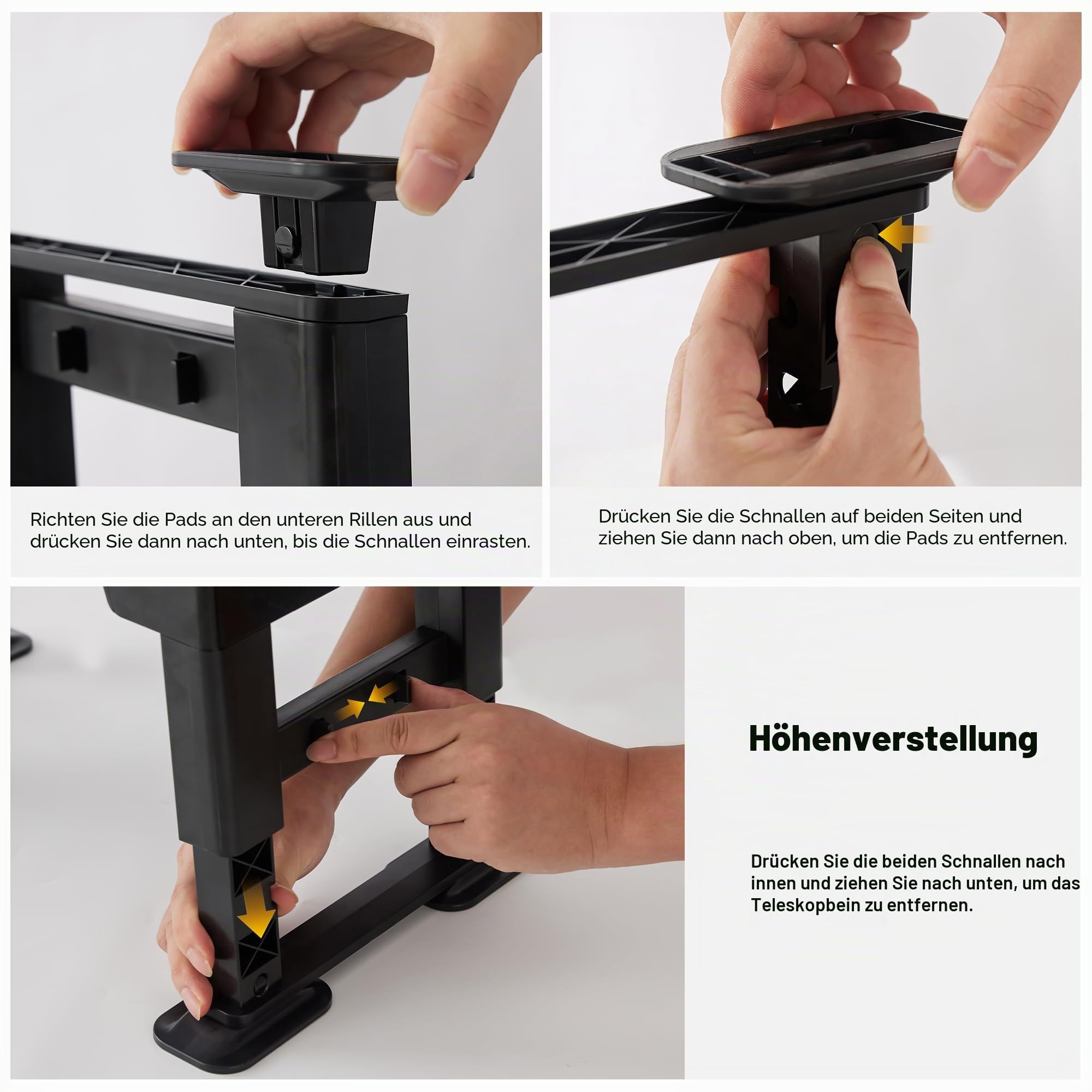 Richten Sie die Pads an den unteren Rillen aus und drücken Sie dann nach unten, bis die Schnallen einrasten.

Drücken Sie die Schnallen auf beiden Seiten und ziehen Sie dann nach oben, um die Pads zu entfernen.

Höhenverstellung

Drücken Sie die beiden Schnallen nach innen und ziehen Sie nach unten, um das Teleskopbein zu entfernen.