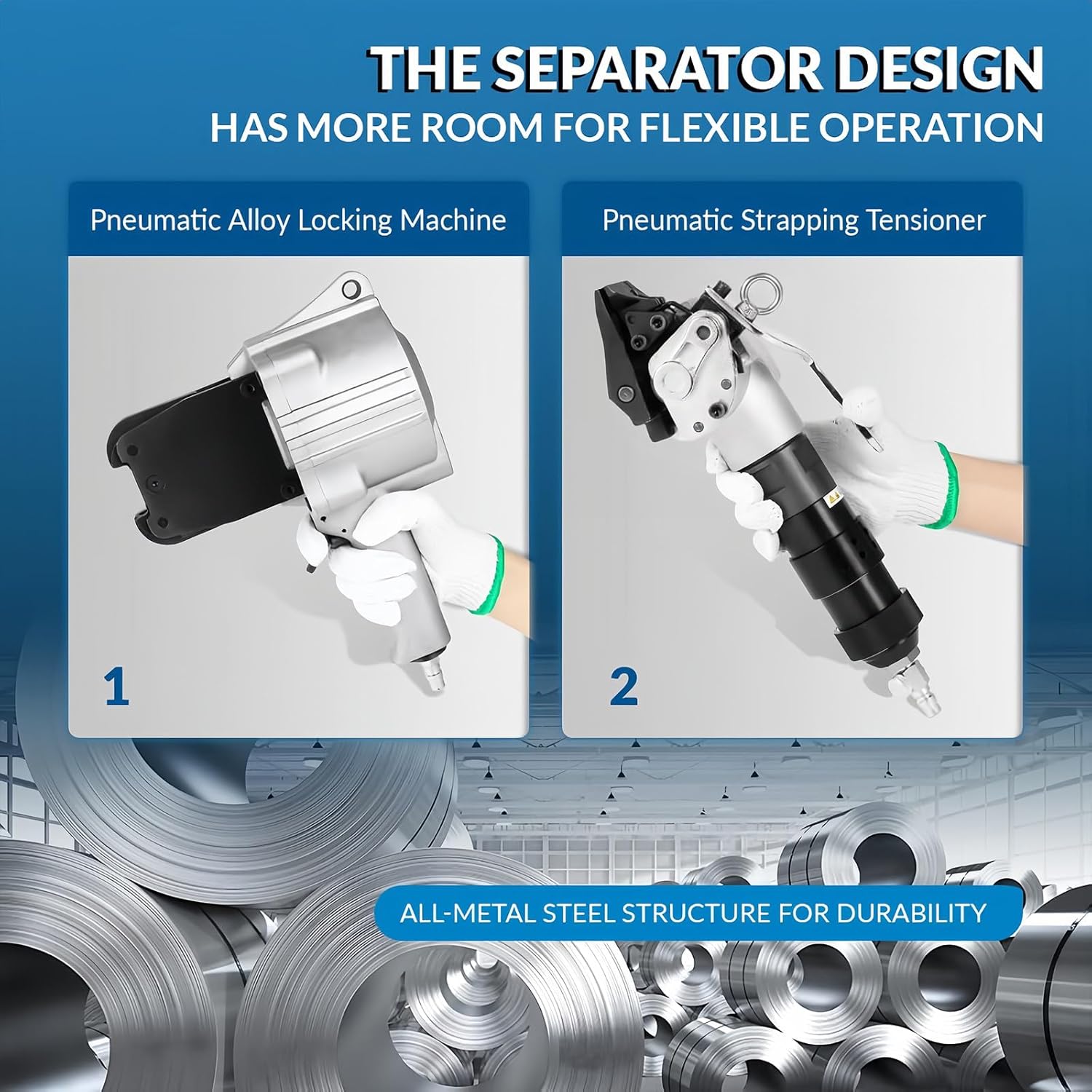 THE SEPARATOR DESIGN
HAS MORE ROOM FOR FLEXIBLE OPERATION

Pneumatic Alloy Locking Machine

1

Pneumatic Strapping Tensioner

2

ALL-METAL STEEL STRUCTURE FOR DURABILITY