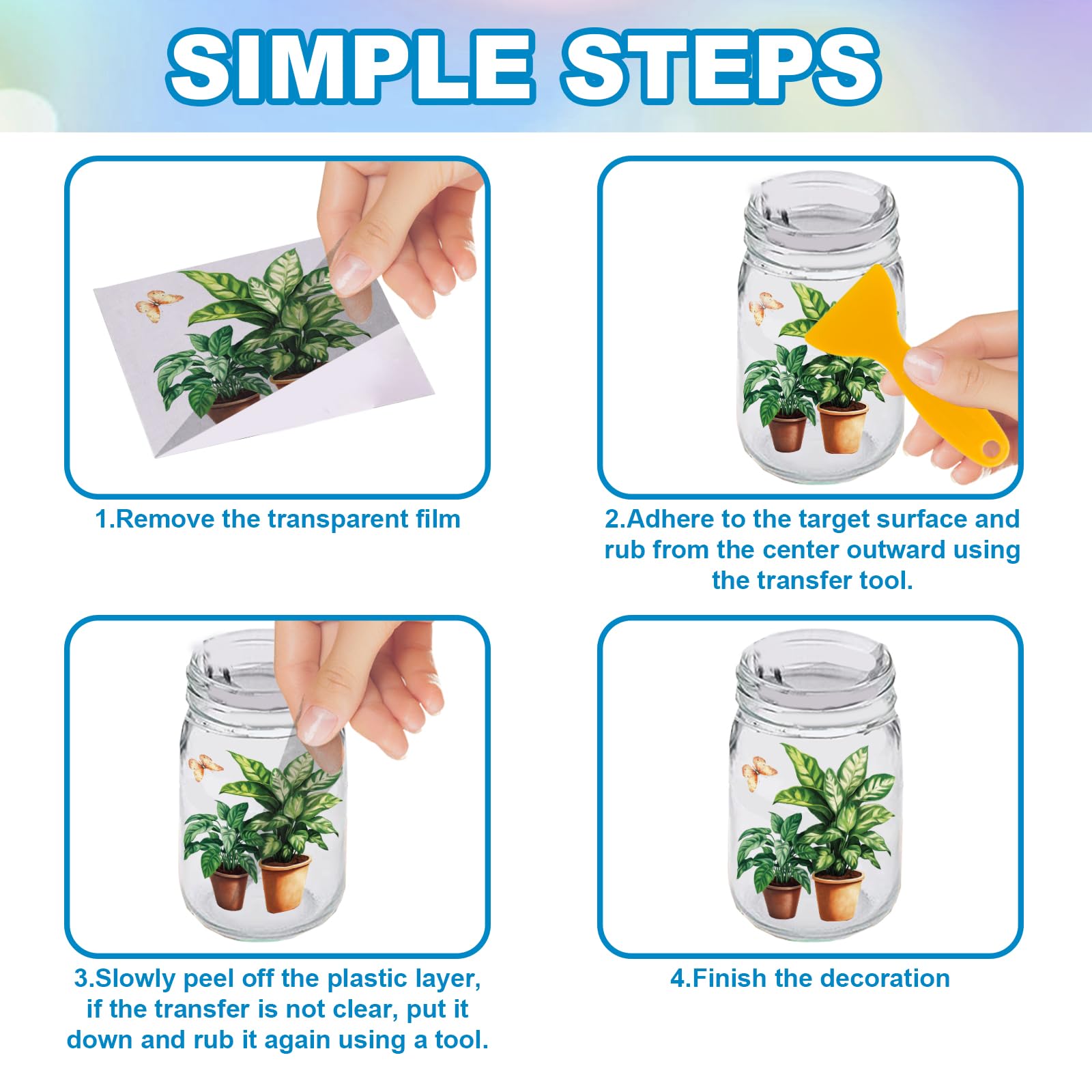 SIMPLE STEPS

1.Remove the transparent film

2.Adhere to the target surface and rub from the center outward using the transfer tool.

3.Slowly peel off the plastic layer, if the transfer is not clear, put it down and rub it again using a tool.

4.Finish the decoration