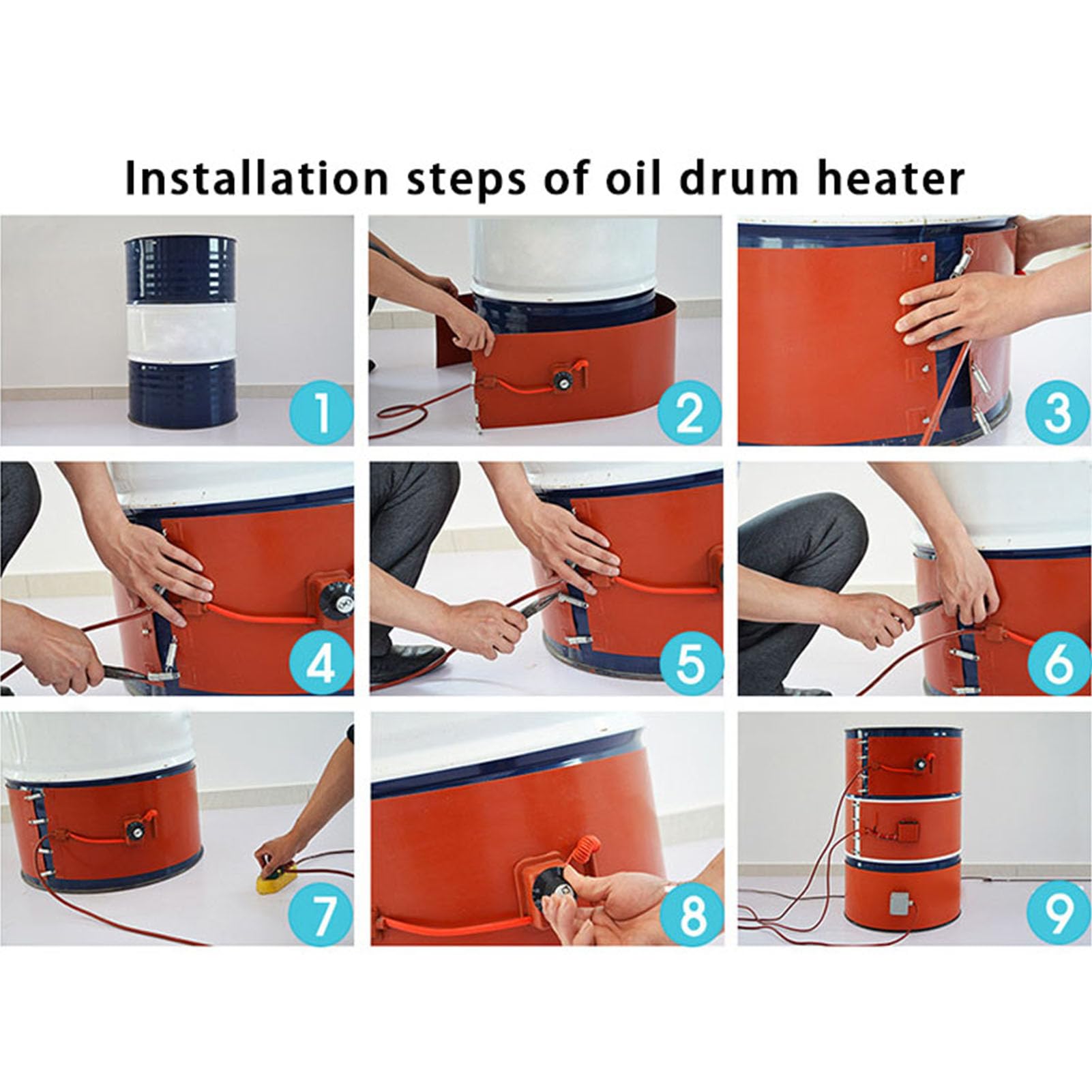 Installation steps of oil drum heater

1

2

3

4

5

6

7

8

9