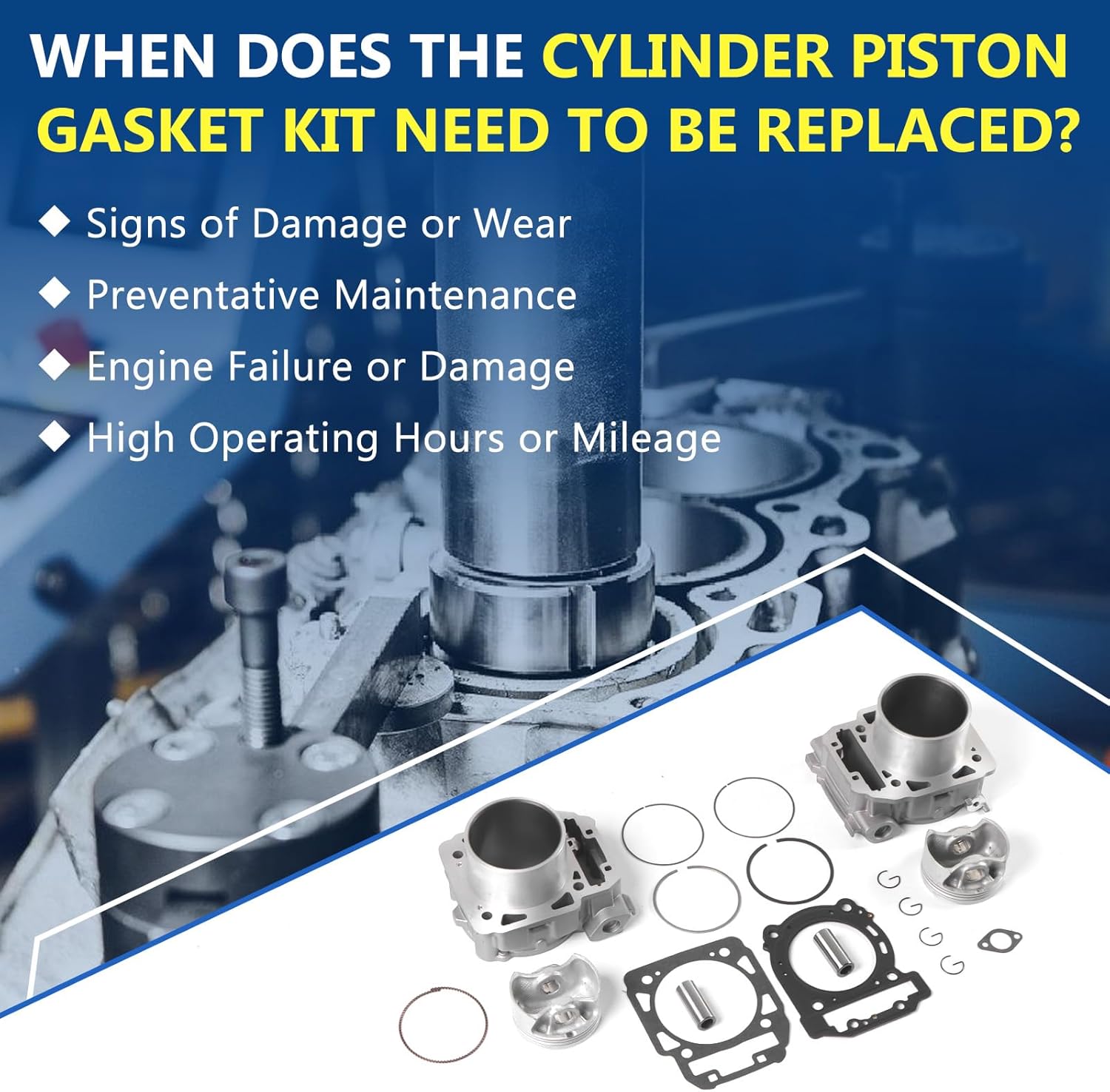 WHEN DOES THE CYLINDER PISTON GASKET KIT NEED TO BE REPLACED?

◆ Signs of Damage or Wear

◆ Preventative Maintenance

◆ Engine Failure or Damage

◆ High Operating Hours or Mileage