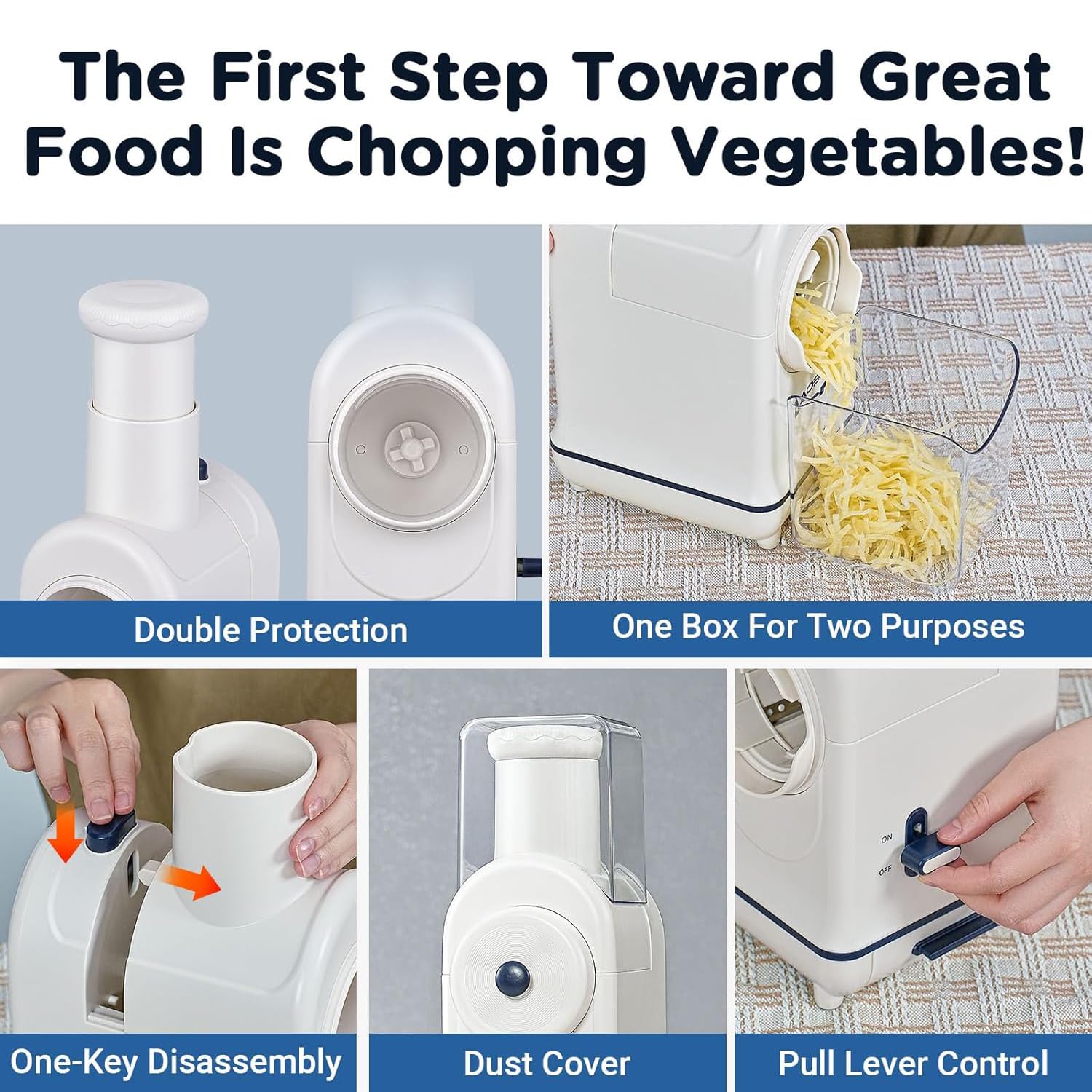 The First Step Toward Great Food Is Chopping Vegetables!

Double Protection

One Box For Two Purposes

ON
OFF

One-Key Disassembly

Dust Cover

Pull Lever Control