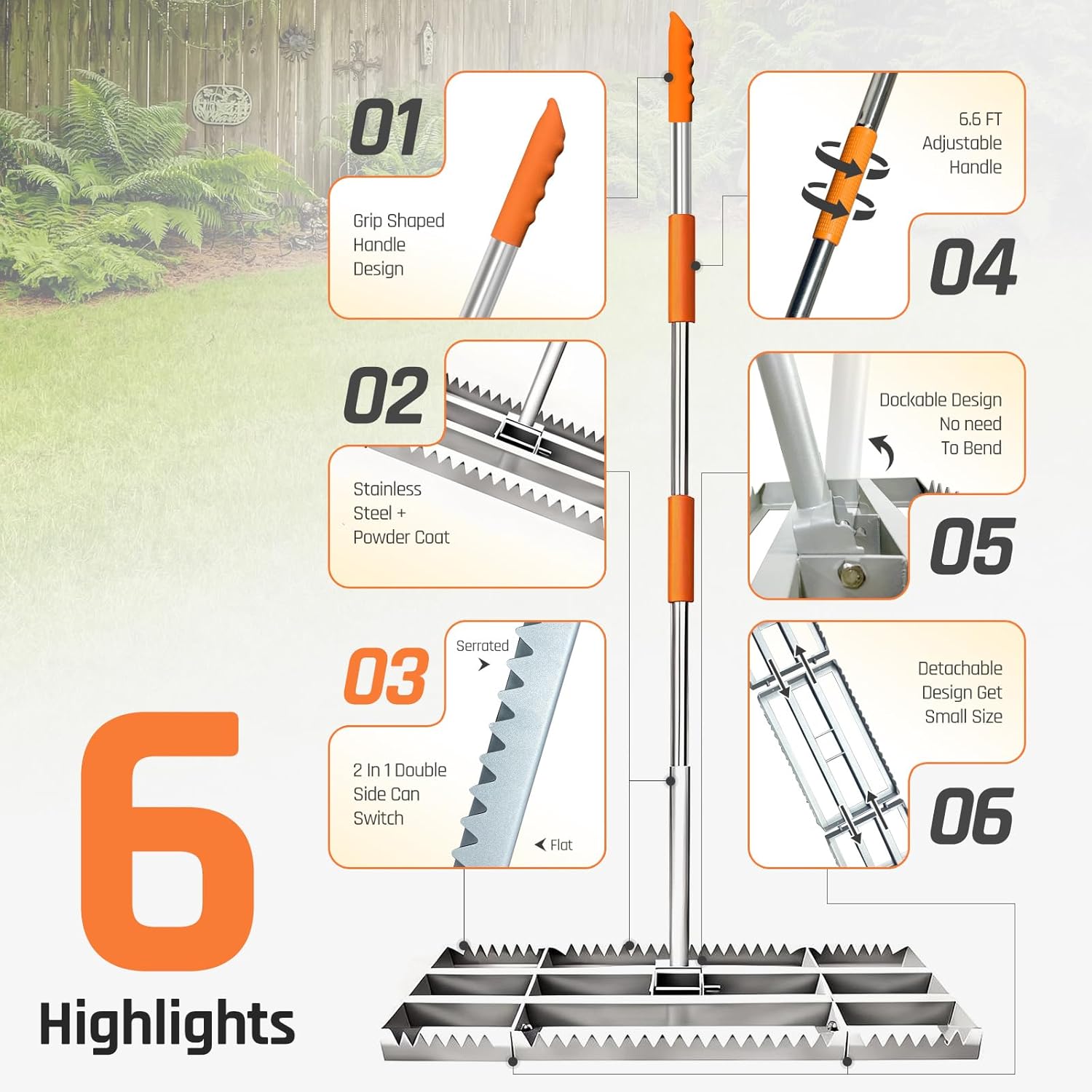 01

Grip Shaped Handle Design

02

Stainless Steel + Powder Coat

03

Serrated

2 In 1 Double Side Can Switch

Flat

6.6 FT Adjustable Handle

04

Dockable Design No need To Bend

05

Detachable Design Get Small Size

06

6

Highlights