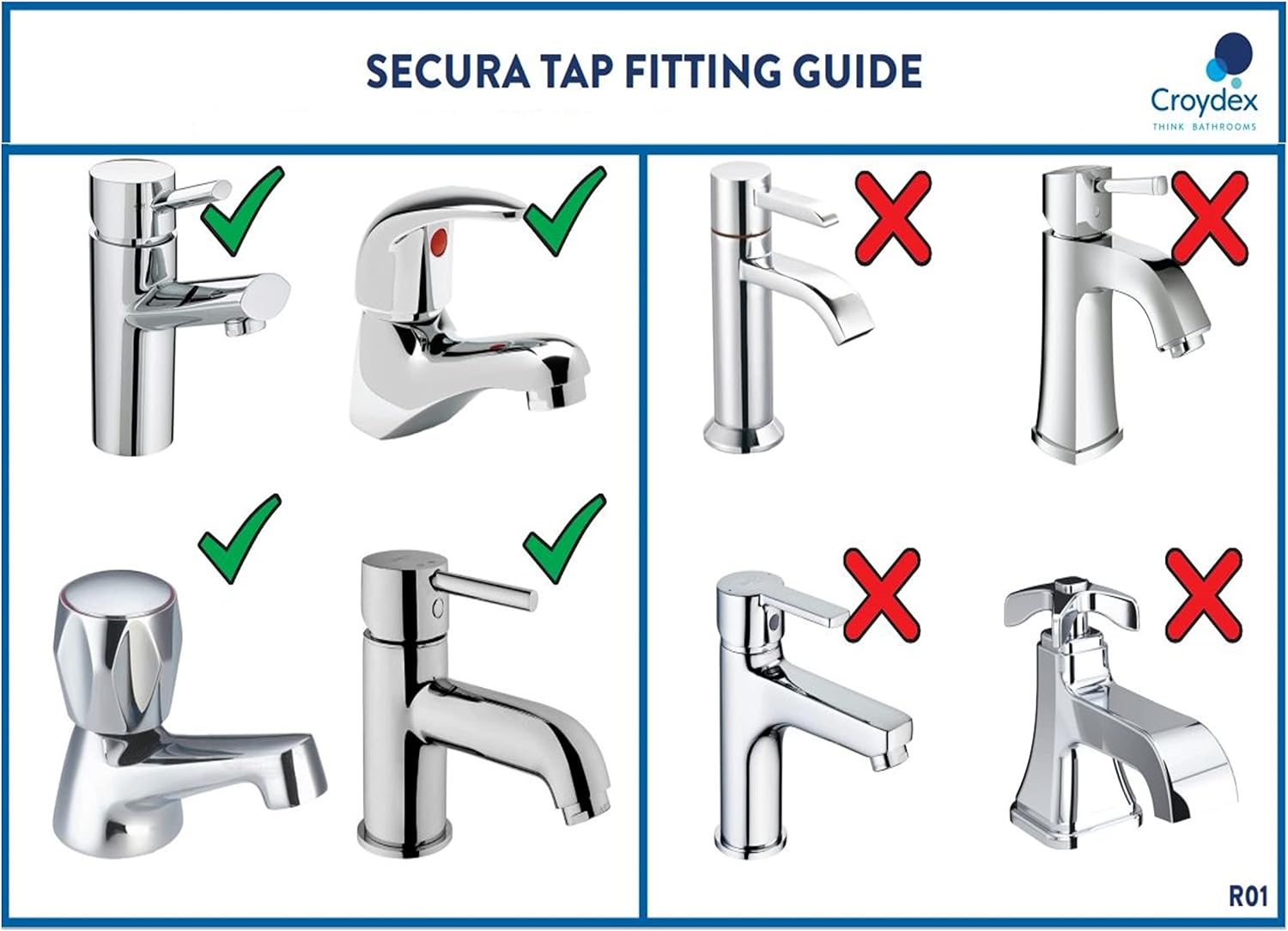 SECURA TAP FITTING GUIDE

Croydex
THINK BATHROOMS

R01