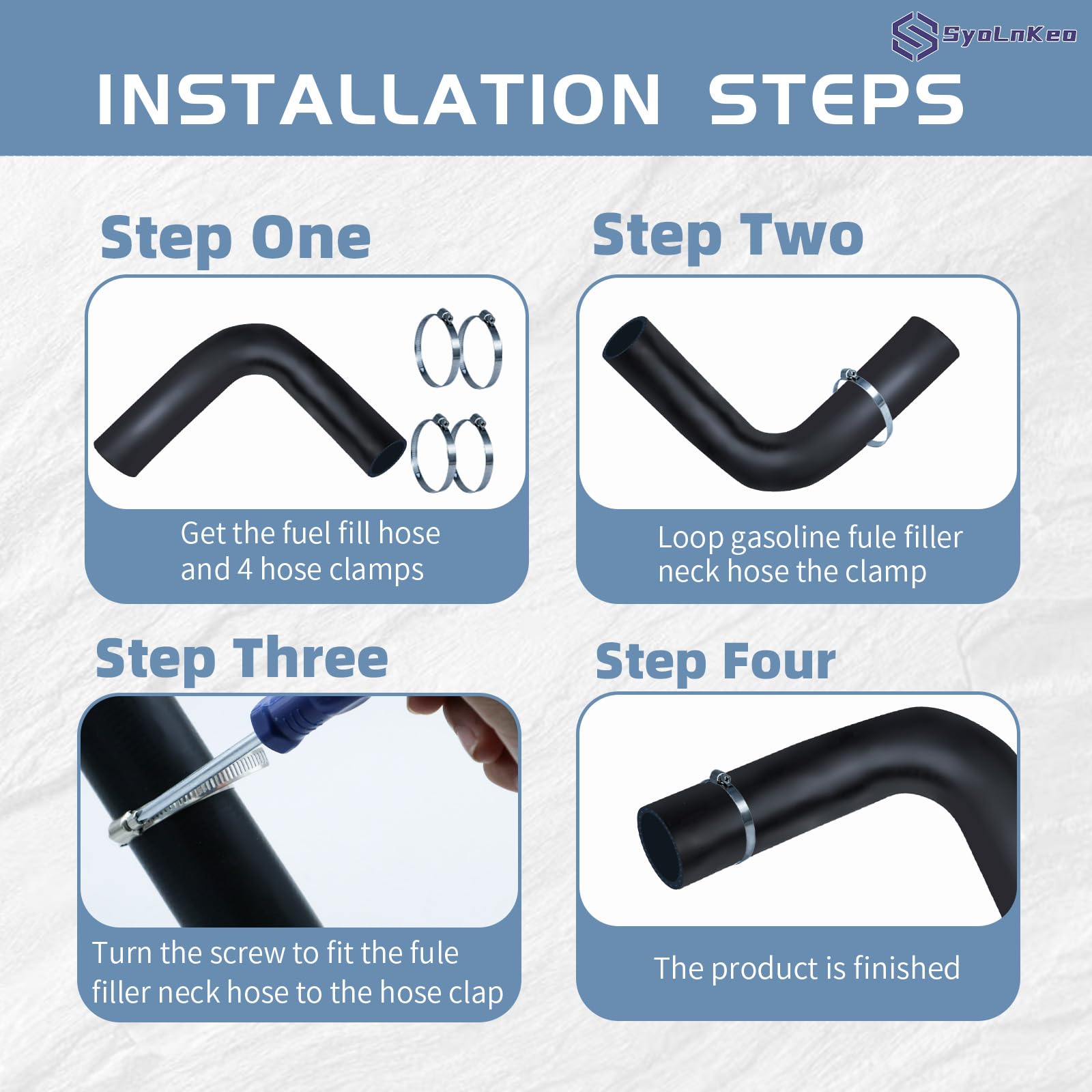 SyoLnKeo

INSTALLATION STEPS

Step One

Get the fuel fill hose and 4 hose clamps

Step Two

Loop gasoline fule filler neck hose the clamp

Step Three

Turn the screw to fit the fule filler neck hose to the hose clap

Step Four

The product is finished