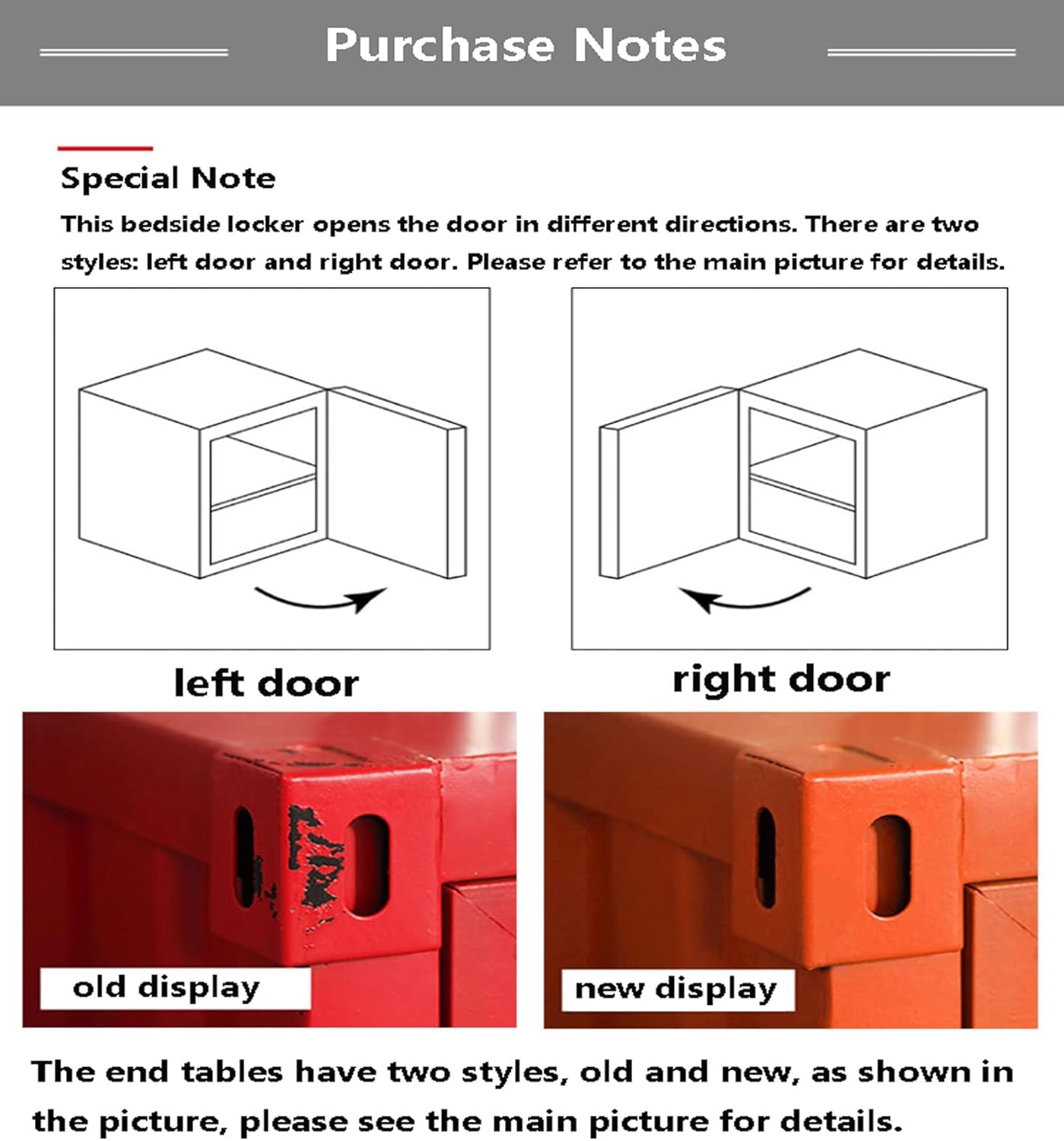 Purchase Notes

Special Note

This bedside locker opens the door in different directions. There are two styles: left door and right door. Please refer to the main picture for details.

left door

right door

old display

new display

The end tables have two styles, old and new, as shown in the picture, please see the main picture for details.