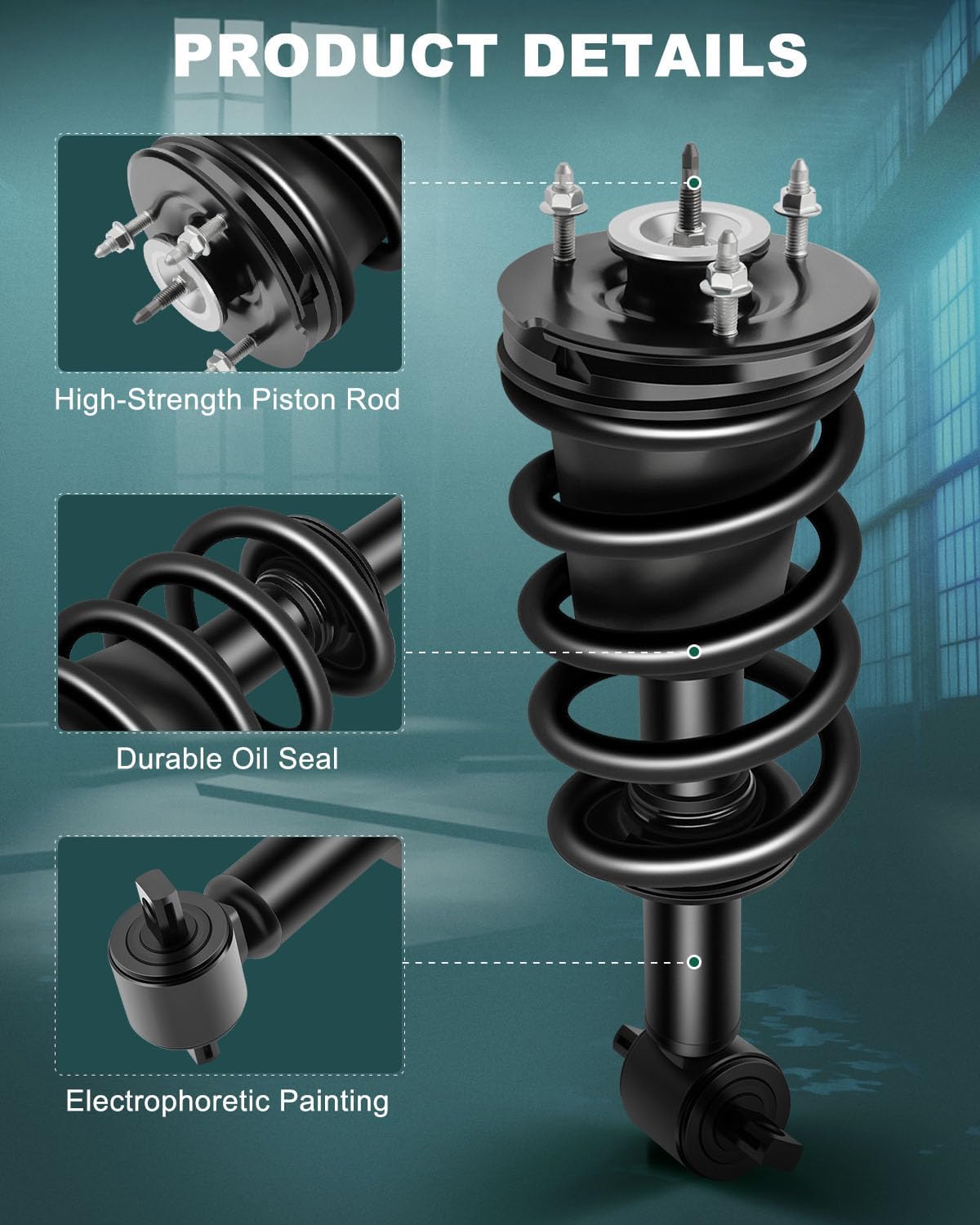 PRODUCT DETAILS

High-Strength Piston Rod

Durable Oil Seal

Electrophoretic Painting