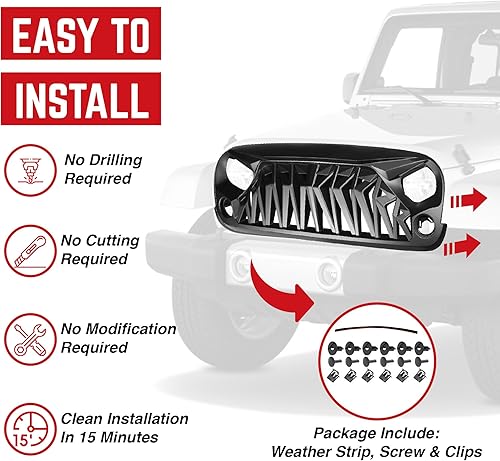 EASY TO
INSTALL

No Drilling Required

No Cutting Required

No Modification Required

15'

Clean Installation In 15 Minutes

Package Include:
Weather Strip, Screw & Clips