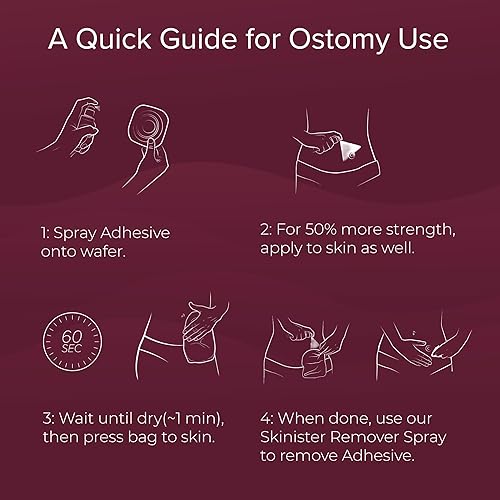 A Quick Guide for Ostomy Use

1: Spray Adhesive onto wafer.

2: For 50% more strength, apply to skin as well.

60 SEC

3: Wait until dry(~1 min), then press bag to skin.

4: When done, use our Skinister Remover Spray to remove Adhesive.