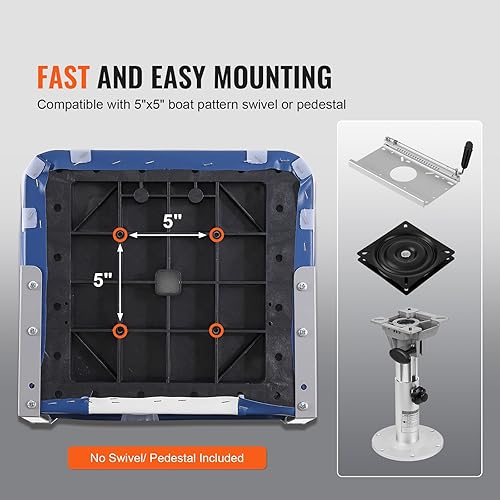 FAST AND EASY MOUNTING

Compatible with 5"x5" boat pattern swivel or pedestal

5"

5"

No Swivel/ Pedestal Included