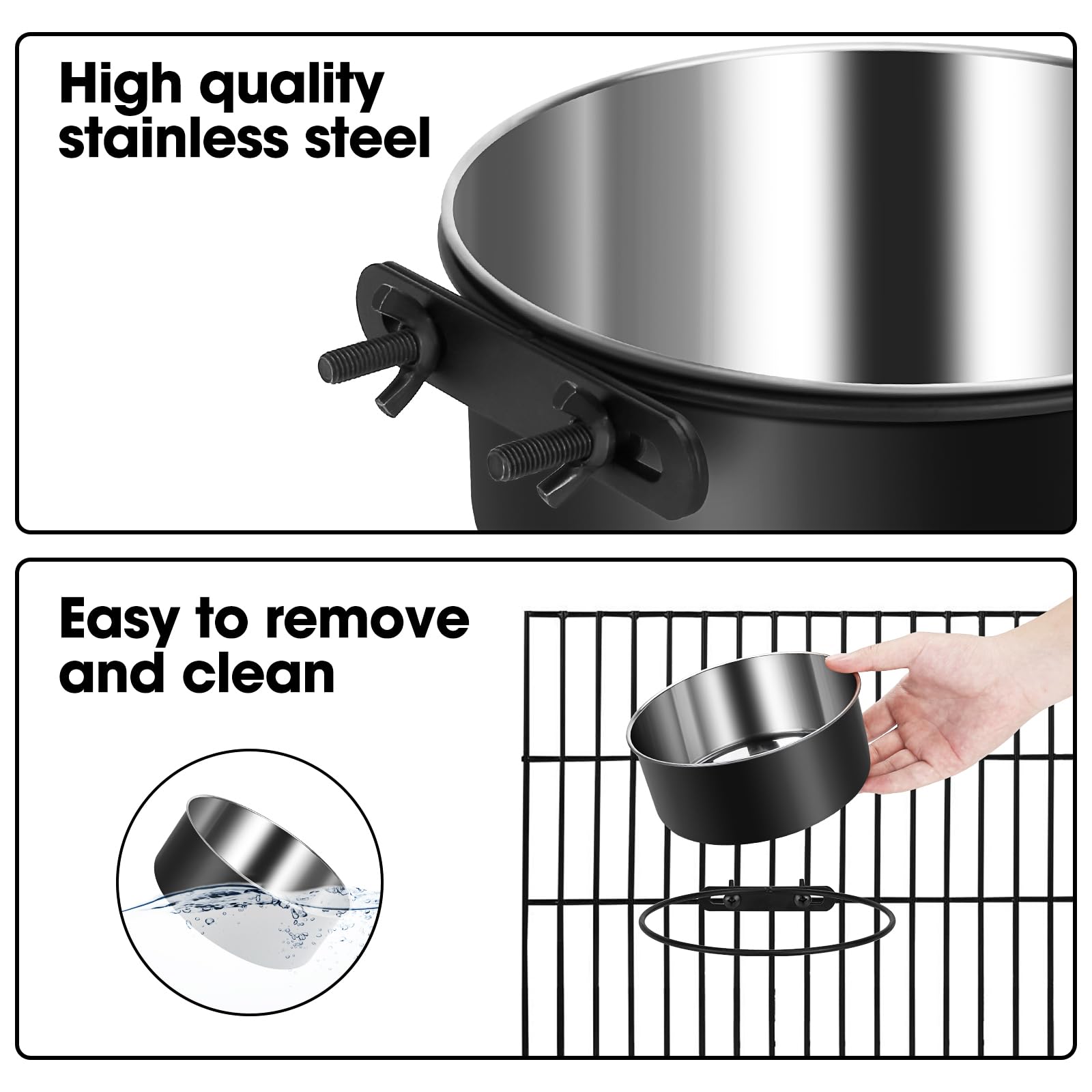 High quality stainless steel

Easy to remove and clean