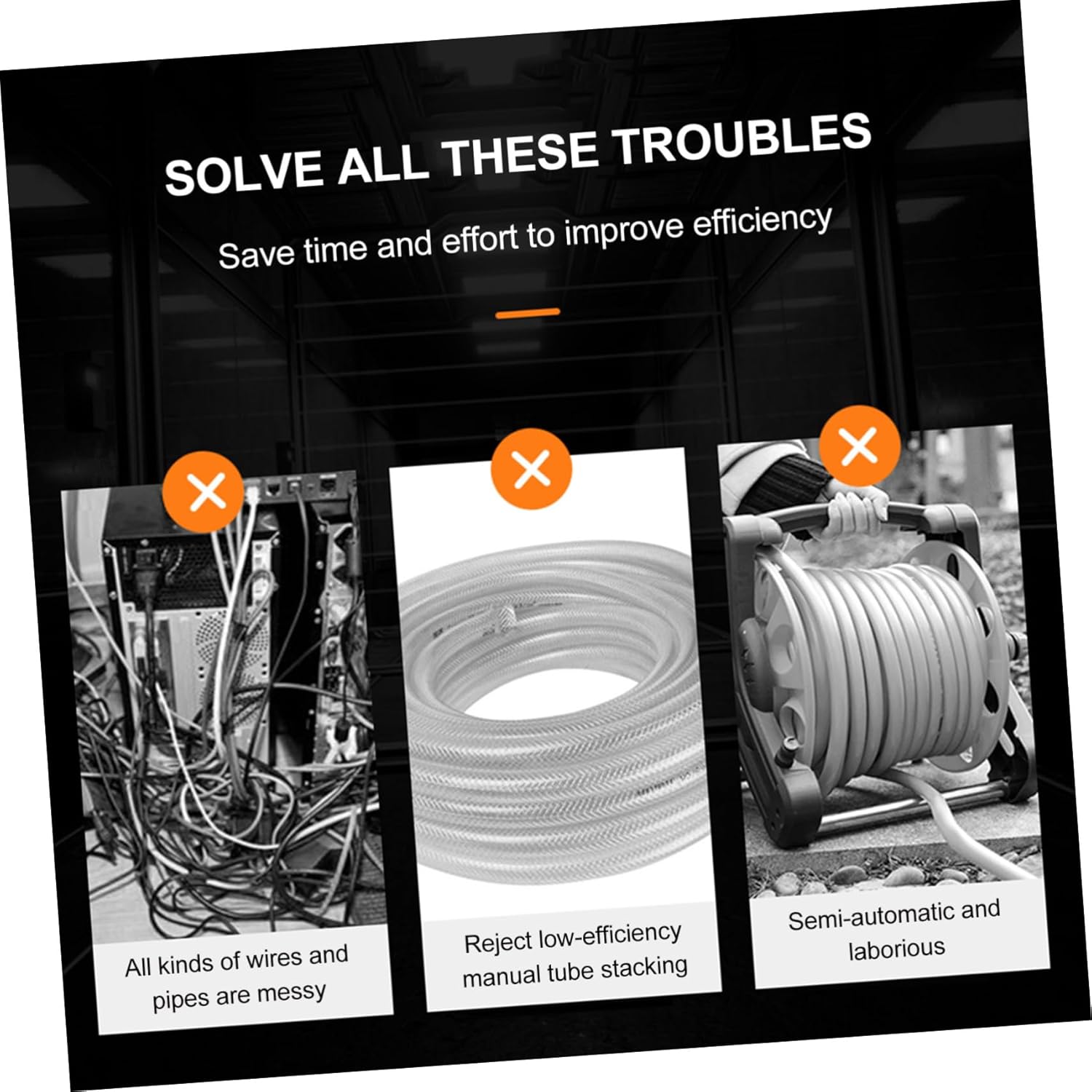 SOLVE ALL THESE TROUBLES

Save time and effort to improve efficiency

All kinds of wires and pipes are messy

Reject low-efficiency manual tube stacking

Semi-automatic and laborious