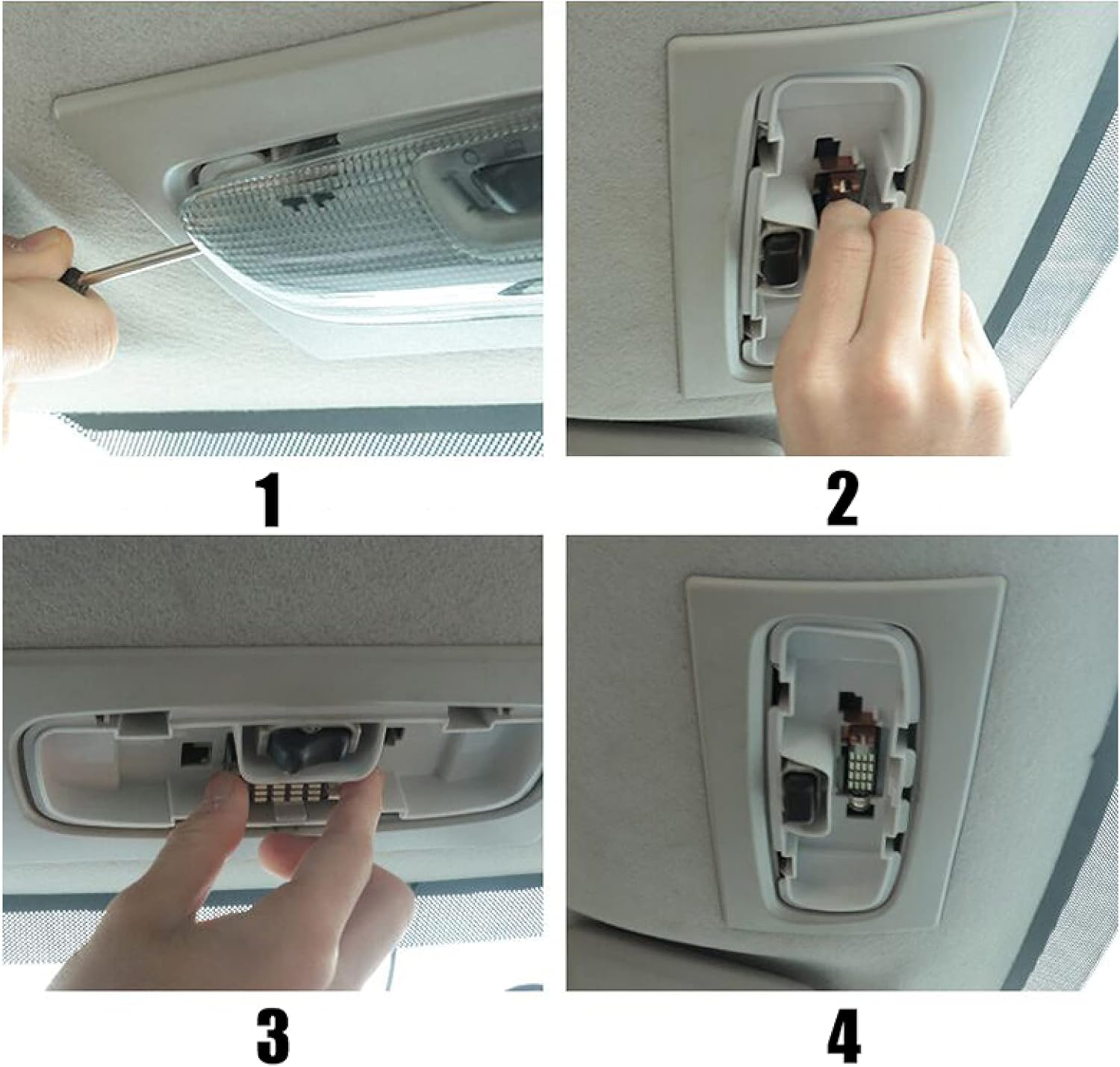 1

2

3

4