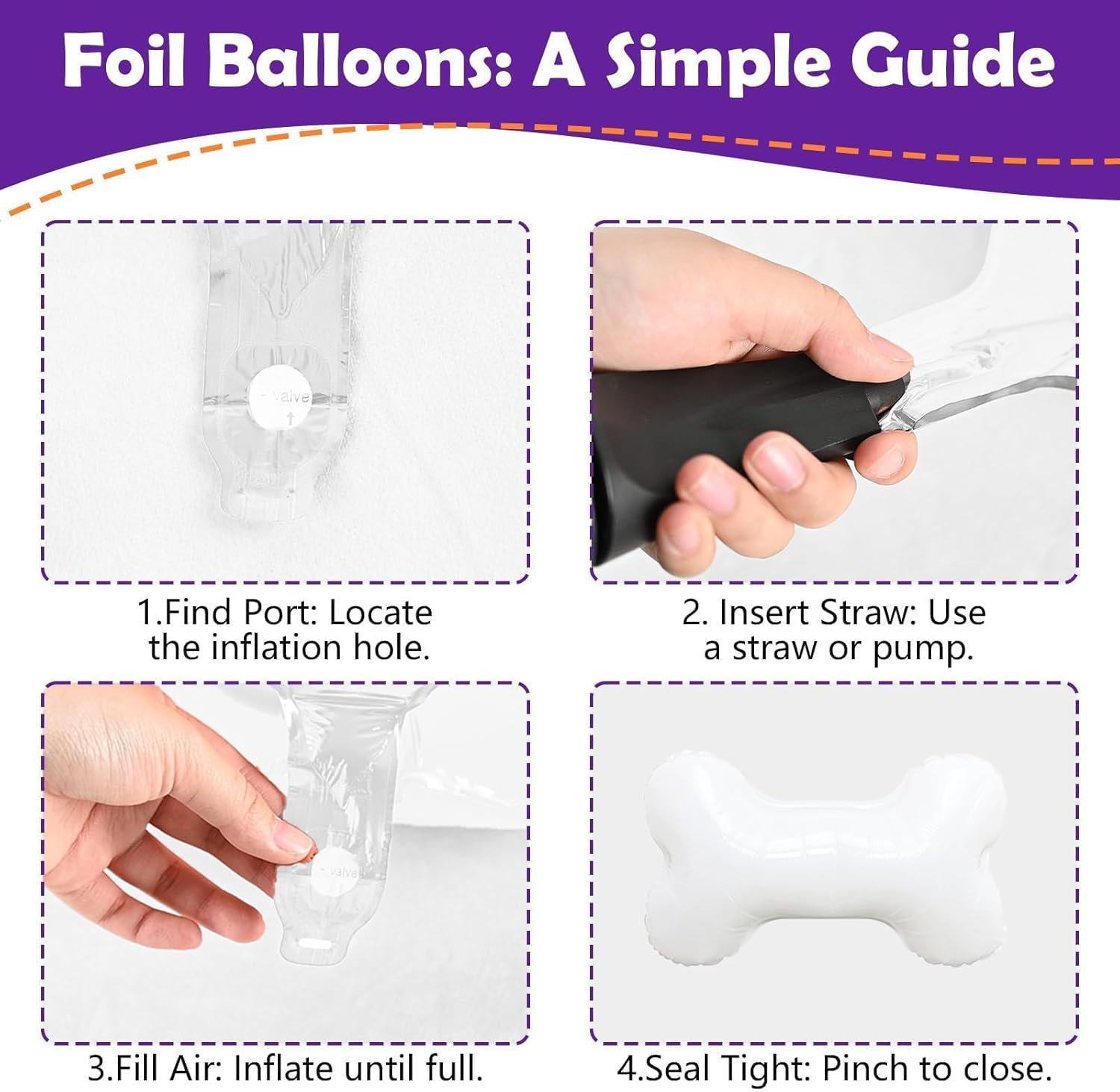 Foil Balloons: A Simple Guide

valve

1.Find Port: Locate the inflation hole.

2. Insert Straw: Use a straw or pump.

valve

3.Fill Air: Inflate until full.

4.Seal Tight: Pinch to close.