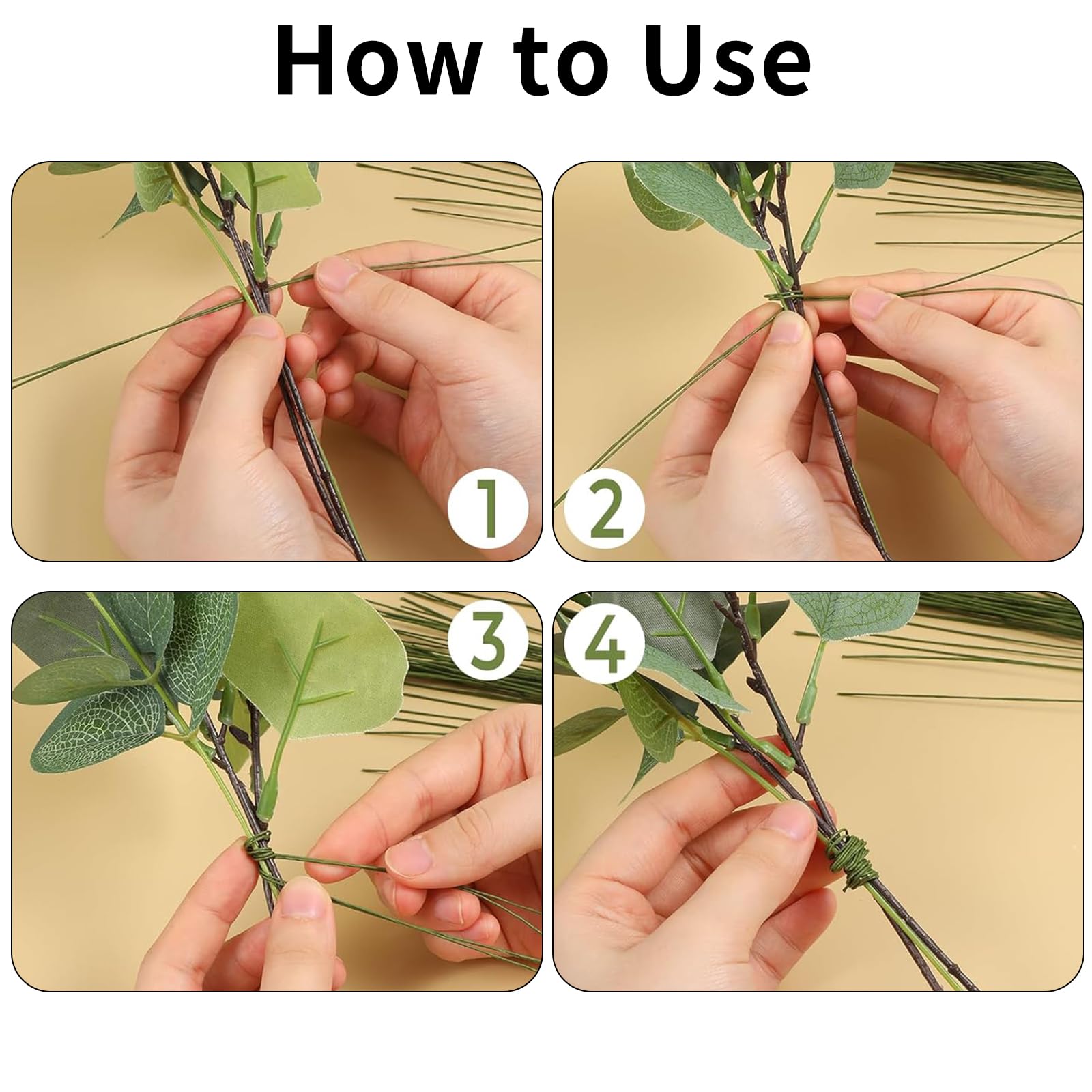 How to Use

1

2

3

4