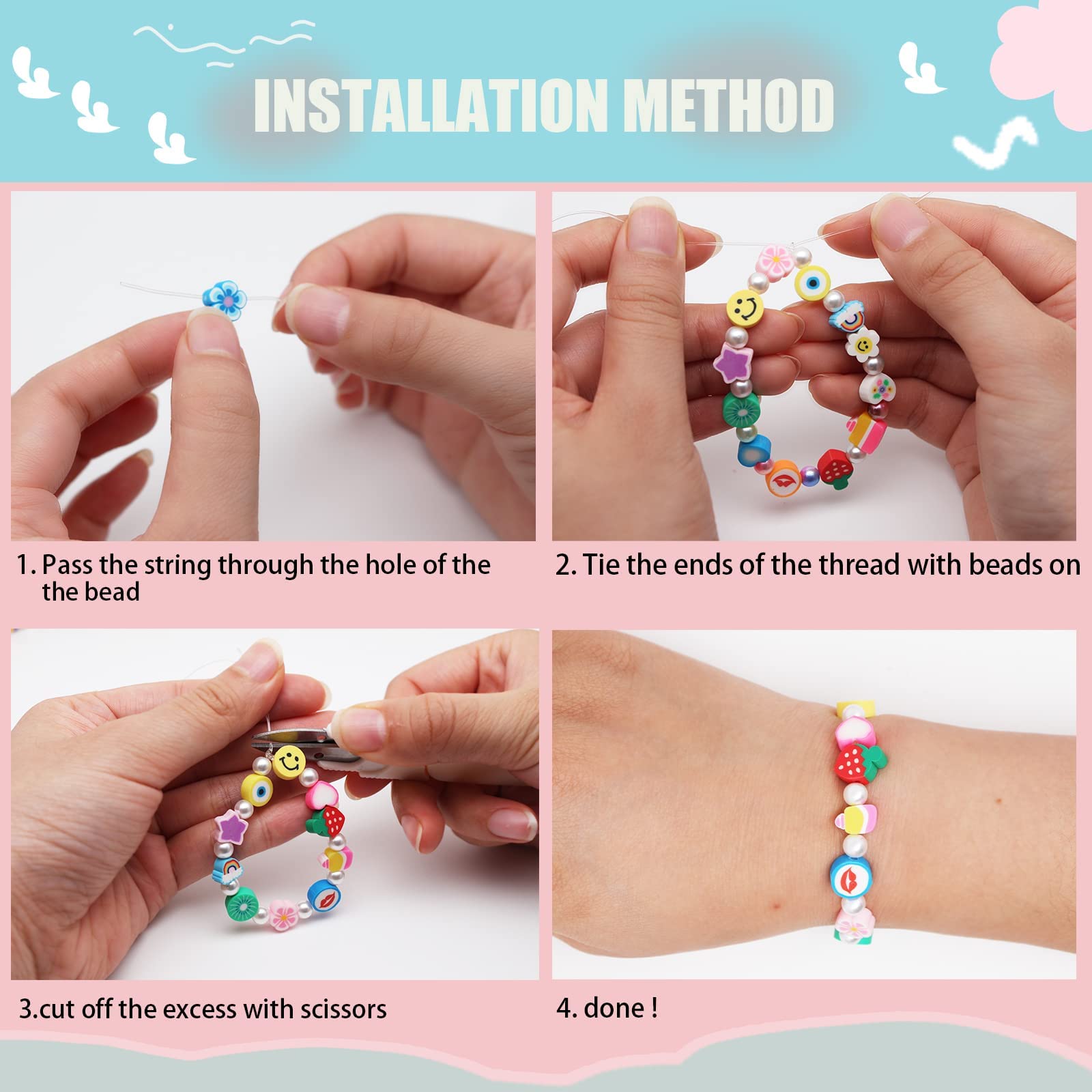 INSTALLATION METHOD

1. Pass the string through the hole of the the bead

2. Tie the ends of the thread with beads on

3.cut off the excess with scissors

4. done !